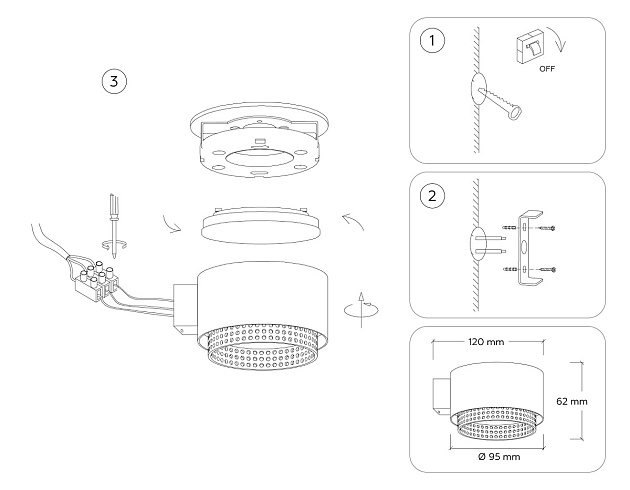 3

1

OFF

2

120 mm

62 mm

Ø 95 mm