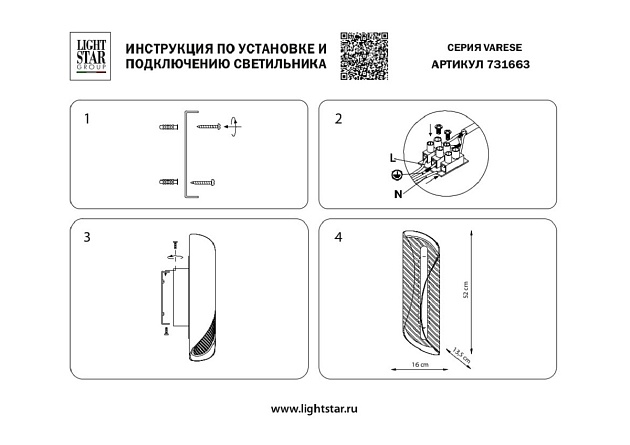 LIGHT STAR GROUP

ИНСТРУКЦИЯ ПО УСТАНОВКЕ И ПОДКЛЮЧЕНИЮ СВЕТИЛЬНИКА

СЕРИЯ VARESE
АРТИКУЛ 731663

1

2

L

N

3

4

52 cm

13,5 cm

16 cm

www.lightstar.ru