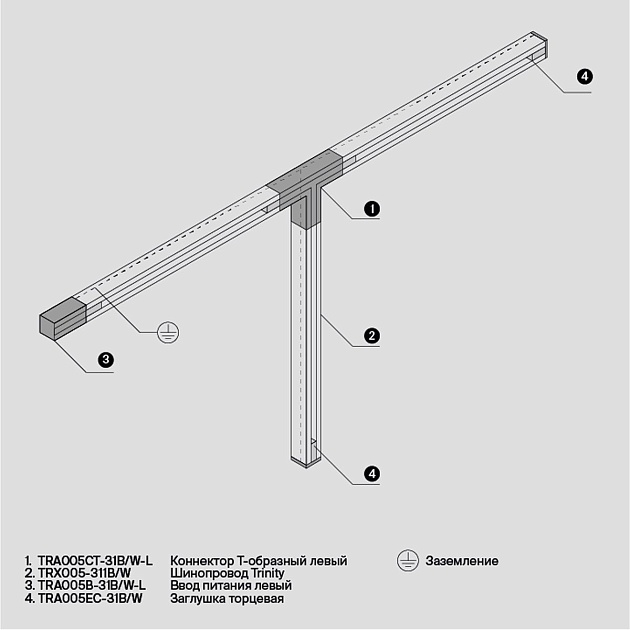 4

1

2

3

4

1. TRA005CT-31B/W-L Коннектор Т-образный левый
2. TRX005-311B/W Шинопровод Trinity
3. TRA005B-31B/W-L Ввод питания левый
4. TRA005EC-31B/W Заглушка торцевая

Заземление