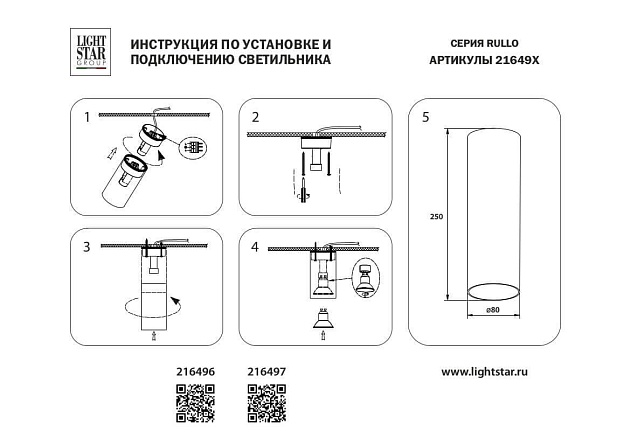 LIGHT STAR GROUP

ИНСТРУКЦИЯ ПО УСТАНОВКЕ И ПОДКЛЮЧЕНИЮ СВЕТИЛЬНИКА

СЕРИЯ RULLO
АРТИКУЛЫ 21649X

1

2

3

4

5

250

ø80

216496

216497

www.lightstar.ru