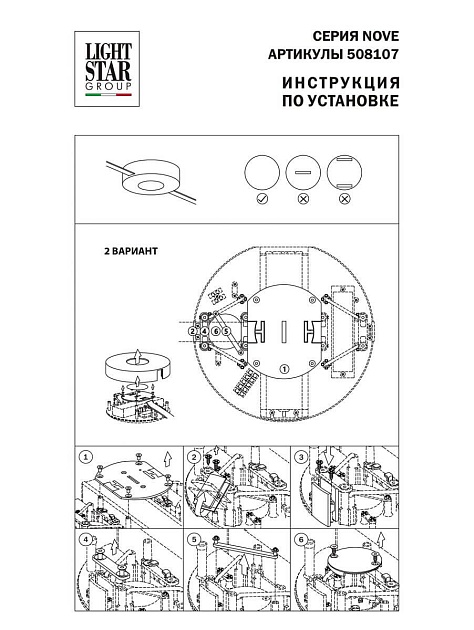 LIGHT STAR GROUP

СЕРИЯ NOVE
АРТИКУЛЫ 508107

ИНСТРУКЦИЯ
ПО УСТАНОВКЕ

2 ВАРИАНТ

2 4 6 5

1

1

2

3

4

5

6