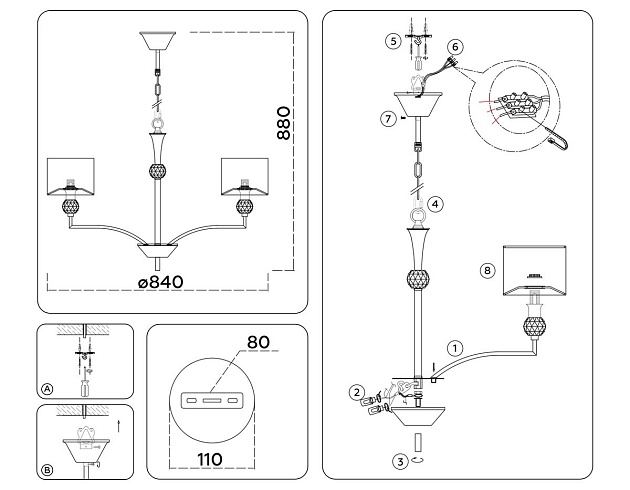 880
ø840
A
B
80
110
5
6
7
4
8
1
2
3