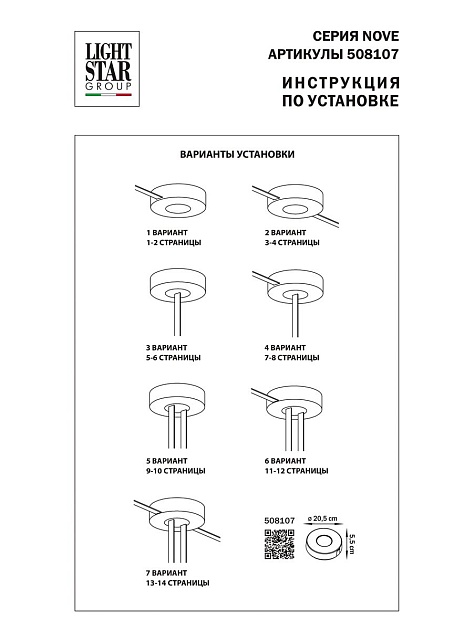 LIGHT STAR GROUP

СЕРИЯ NOVE
АРТИКУЛЫ 508107

ИНСТРУКЦИЯ
ПО УСТАНОВКЕ

ВАРИАНТЫ УСТАНОВКИ

1 ВАРИАНТ
1-2 СТРАНИЦЫ

2 ВАРИАНТ
3-4 СТРАНИЦЫ

3 ВАРИАНТ
5-6 СТРАНИЦЫ

4 ВАРИАНТ
7-8 СТРАНИЦЫ

5 ВАРИАНТ
9-10 СТРАНИЦЫ

6 ВАРИАНТ
11-12 СТРАНИЦЫ

7 ВАРИАНТ
13-14 СТРАНИЦЫ

508107

ø 20,5 cm

5,5 cm