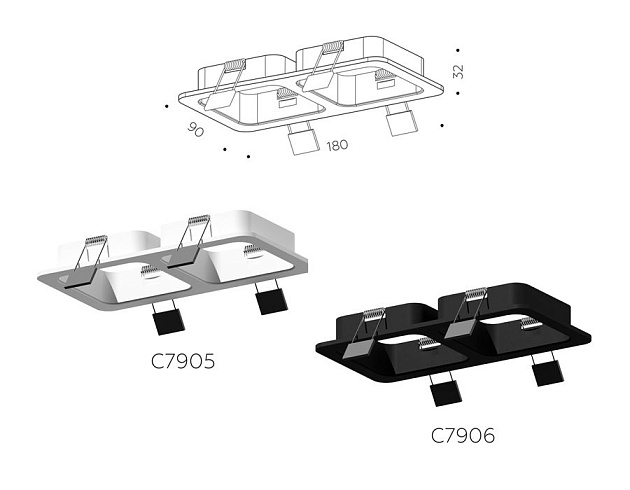 32
90
180
C7905
C7906