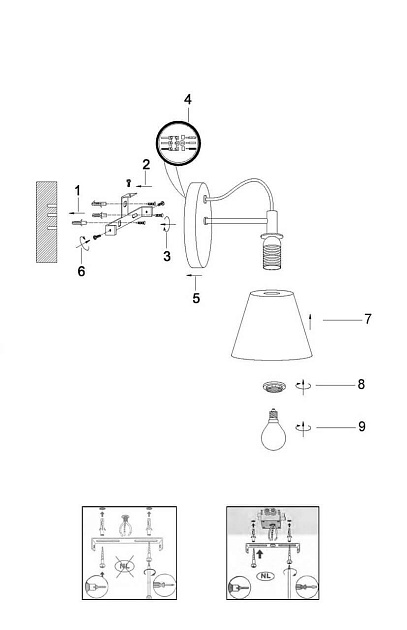 4
2
1
3
6
5
7
8
9
NL
NL