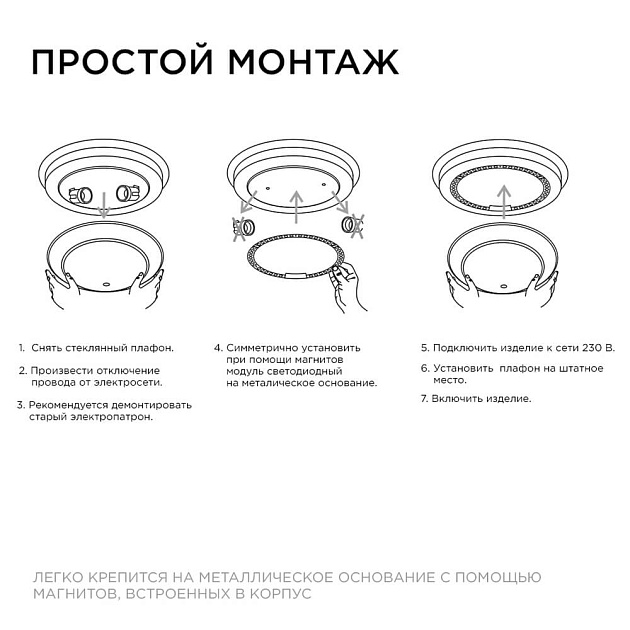 ПРОСТОЙ МОНТАЖ

1. Снять стеклянный плафон.

2. Произвести отключение провода от электросети.

3. Рекомендуется демонтировать старый электропатрон.

4. Симметрично установить при помощи магнитов модуль светодиодный на металическое основание.

5. Подключить изделие к сети 230 В.

6. Установить плафон на штатное место.

7. Включить изделие.

ЛЕГКО КРЕПИТСЯ НА МЕТАЛЛИЧЕСКОЕ ОСНОВАНИЕ С ПОМОЩЬЮ МАГНИТОВ, ВСТРОЕННЫХ В КОРПУС