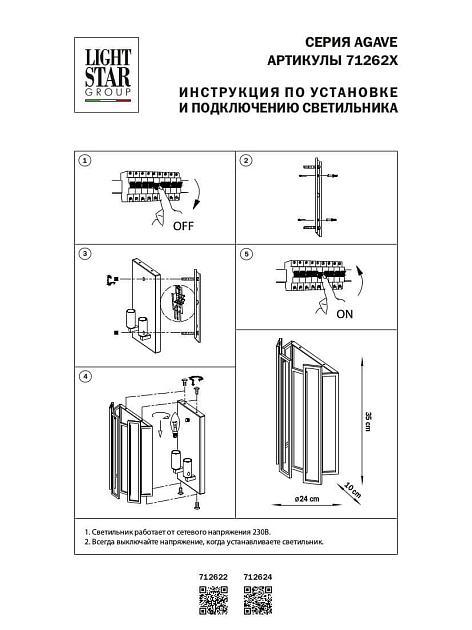 LIGHT STAR GROUP

СЕРИЯ AGAVE
АРТИКУЛЫ 71262X

ИНСТРУКЦИЯ ПО УСТАНОВКЕ
И ПОДКЛЮЧЕНИЮ СВЕТИЛЬНИКА

1

OFF

2

3

5

ON

4

35 cm

10 cm

ø24 cm

1. Светильник работает от сетевого напряжения 230В.
2. Всегда выключайте напряжение, когда устанавливаете светильник.

712622 712624