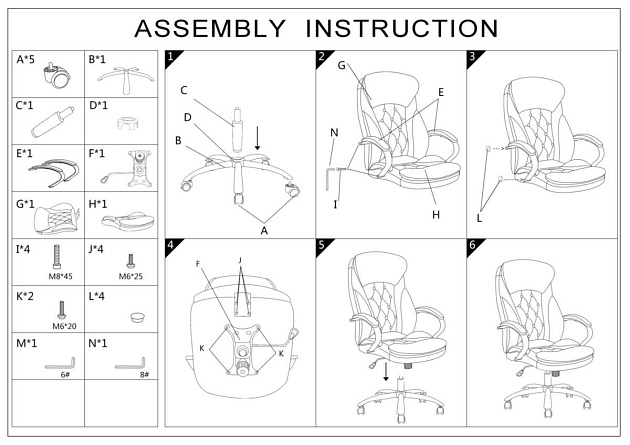 ASSEMBLY INSTRUCTION

| A*5 | B*1 |
|---|---|
| C*1 | D*1 |
| E*1 | F*1 |
| G*1 | H*1 |
| I*4 M8*45 | J*4 M6*25 |
| K*2 M6*20 | L*4 |
| M*1 6# | N*1 8# |
| | |

1
C
D
B
A

2
G
E
N
I
H

3
L

4
F
J
K
K

5

6