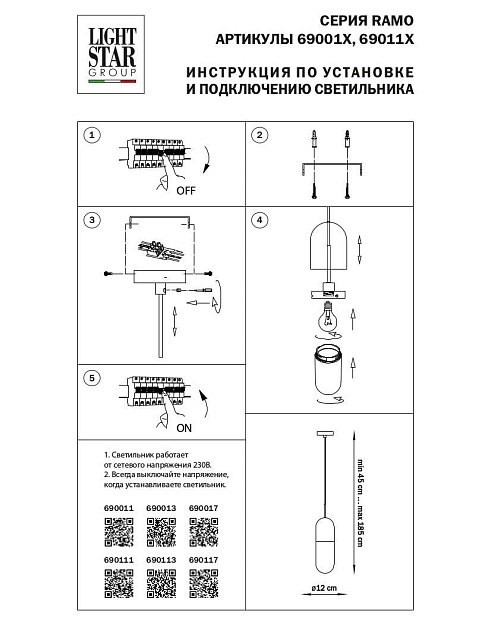 LIGHT STAR GROUP

СЕРИЯ RAMO
АРТИКУЛЫ 69001X, 69011X

ИНСТРУКЦИЯ ПО УСТАНОВКЕ
И ПОДКЛЮЧЕНИЮ СВЕТИЛЬНИКА

1

OFF

2

3

4

5

ON

1. Светильник работает от сетевого напряжения 230В.
2. Всегда выключайте напряжение, когда устанавливаете светильник.

690011 690013 690017

690111 690113 690117

min 45 cm ... max 185 cm

ø12 cm