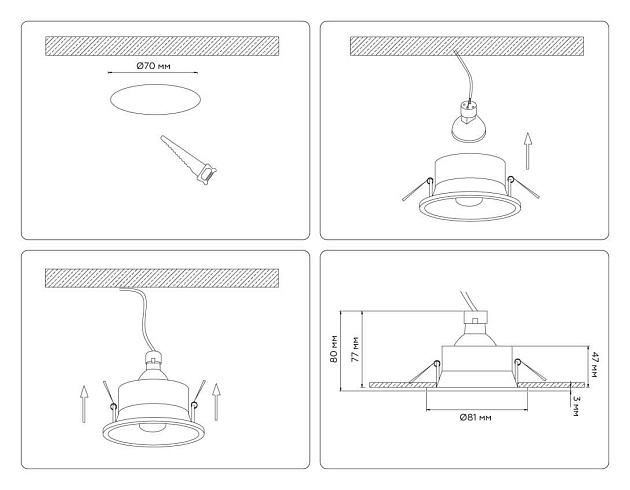 Ø70 мм

80 мм
77 мм
47 мм
3 мм
Ø81 мм