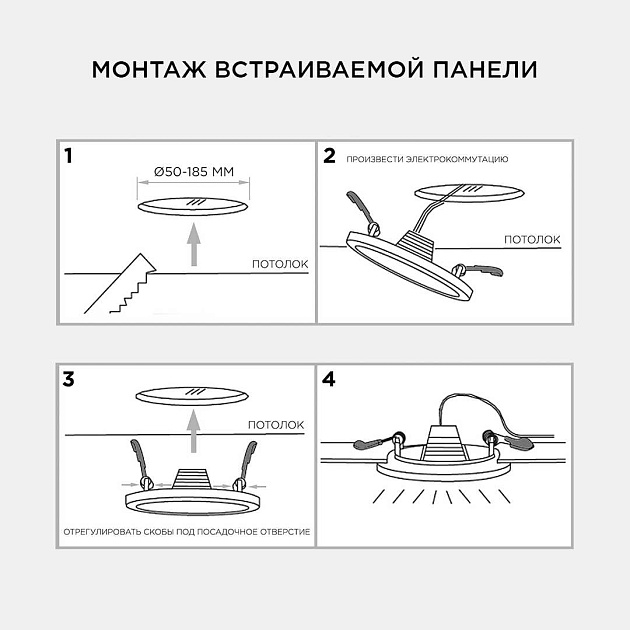 МОНТАЖ ВСТРАИВАЕМОЙ ПАНЕЛИ

1

Ø50-185 ММ

ПОТОЛОК

2

ПРОИЗВЕСТИ ЭЛЕКТРОКОММУТАЦИЮ

ПОТОЛОК

3

ПОТОЛОК

ОТРЕГУЛИРОВАТЬ СКОБЫ ПОД ПОСАДОЧНОЕ ОТВЕРСТИЕ

4