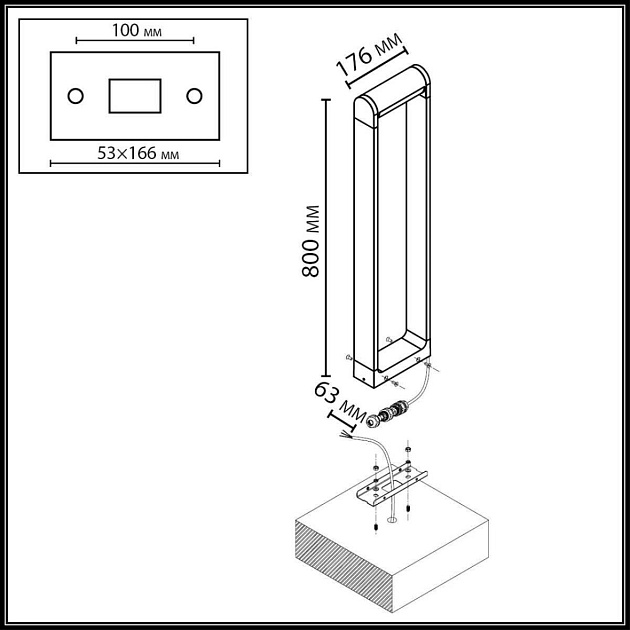 100 мм

53×166 мм

176 мм

800 мм

63 мм