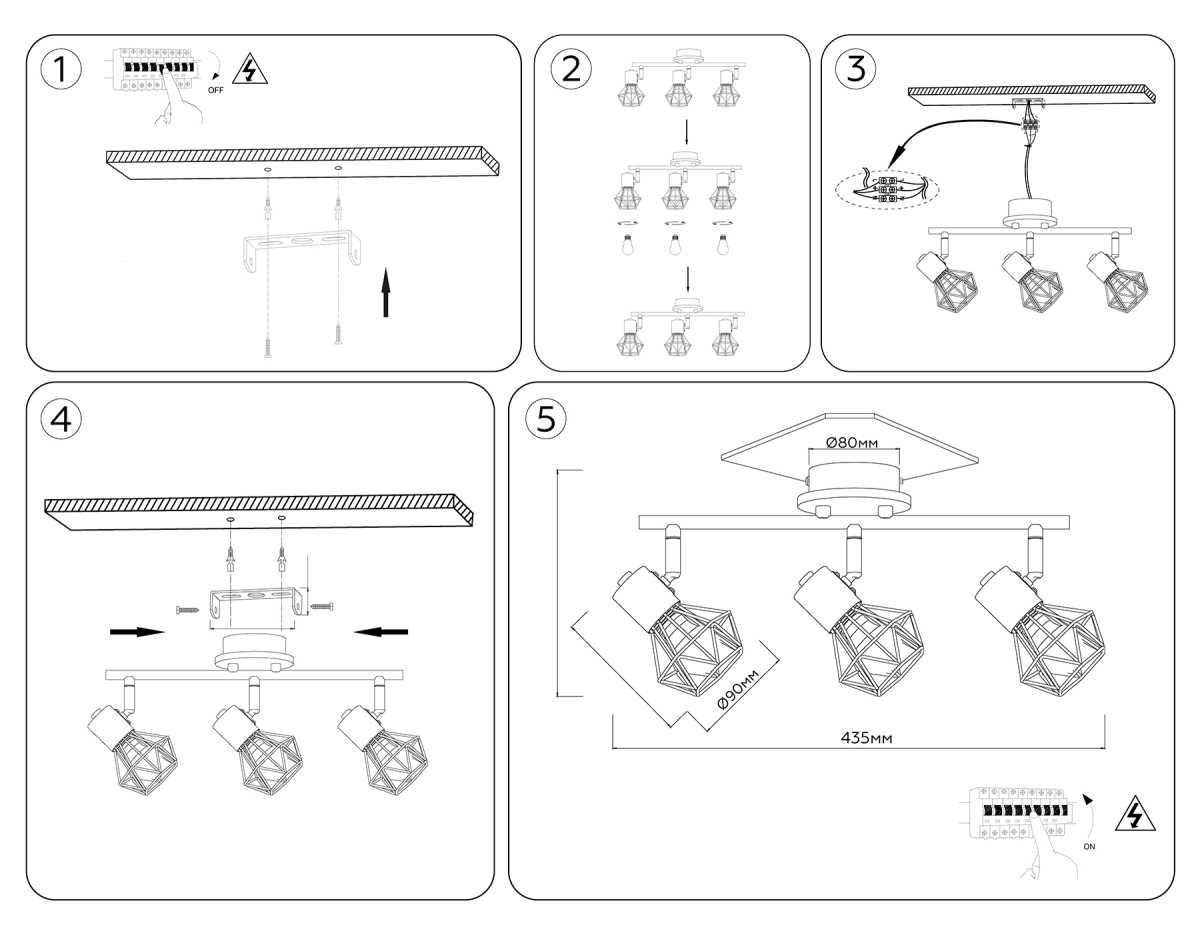 1

OFF

2

3

4

5

Ø80мм

Ø90мм

435мм

ON