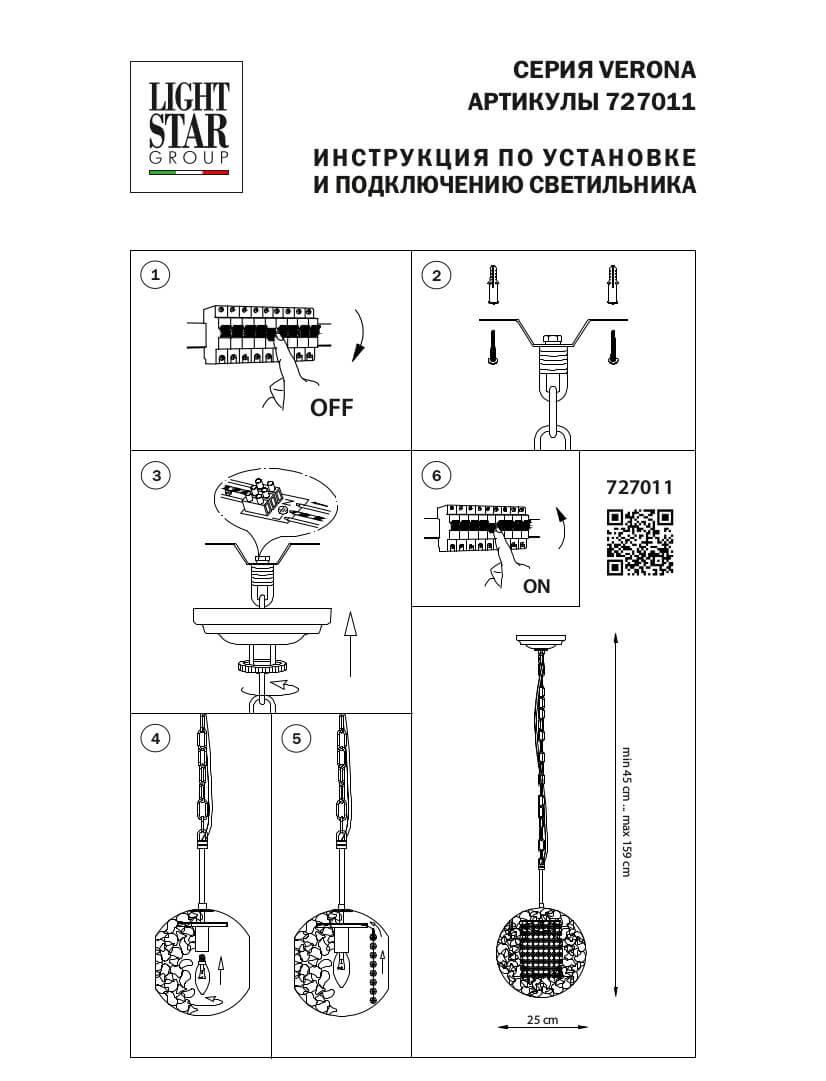 LIGHT STAR GROUP

СЕРИЯ VERONA
АРТИКУЛЫ 727011

ИНСТРУКЦИЯ ПО УСТАНОВКЕ И ПОДКЛЮЧЕНИЮ СВЕТИЛЬНИКА

1

OFF

2

3

6

ON

727011

4

5

min 45 cm ... max 159 cm

25 cm