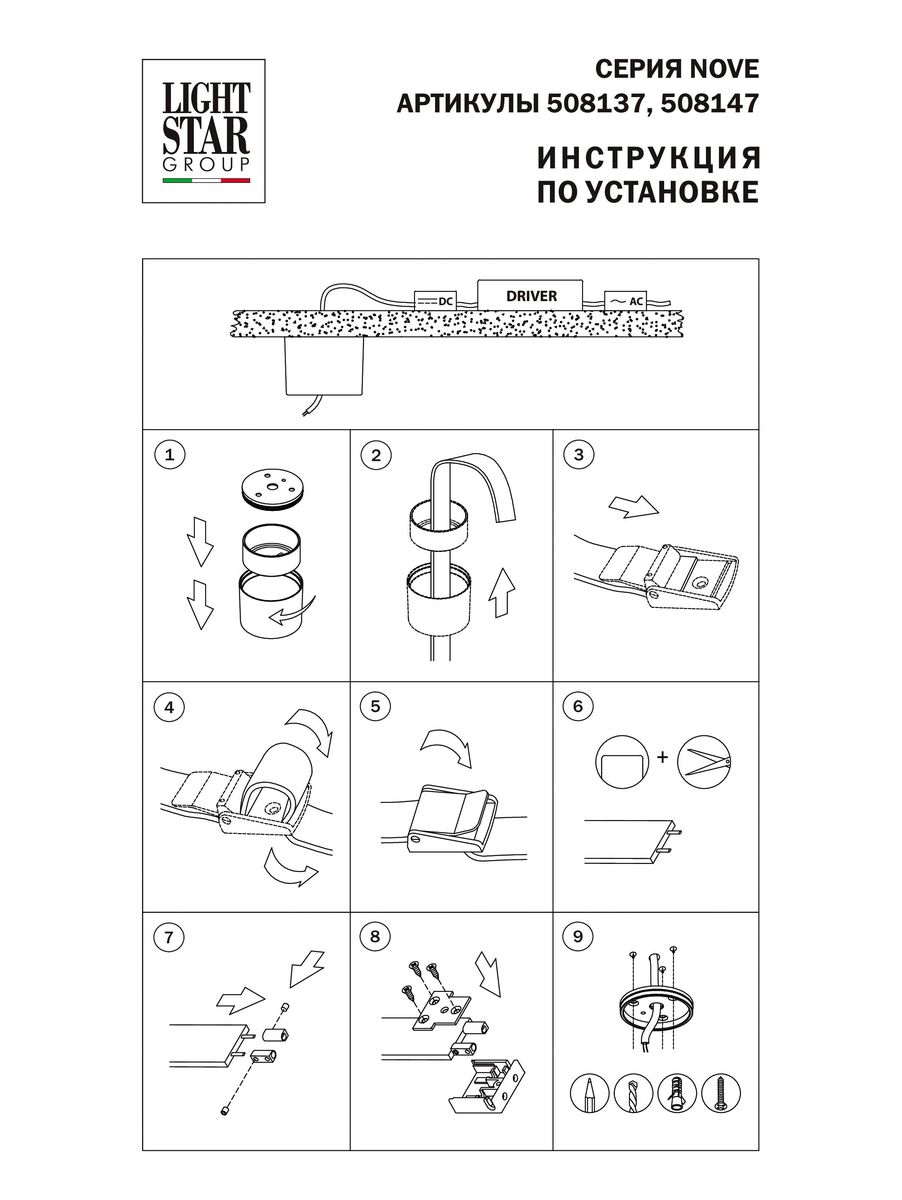 LIGHT STAR GROUP

СЕРИЯ NOVE
АРТИКУЛЫ 508137, 508147

ИНСТРУКЦИЯ
ПО УСТАНОВКЕ

DC
DRIVER
AC

1
2
3
4
5
6
+
7
8
9