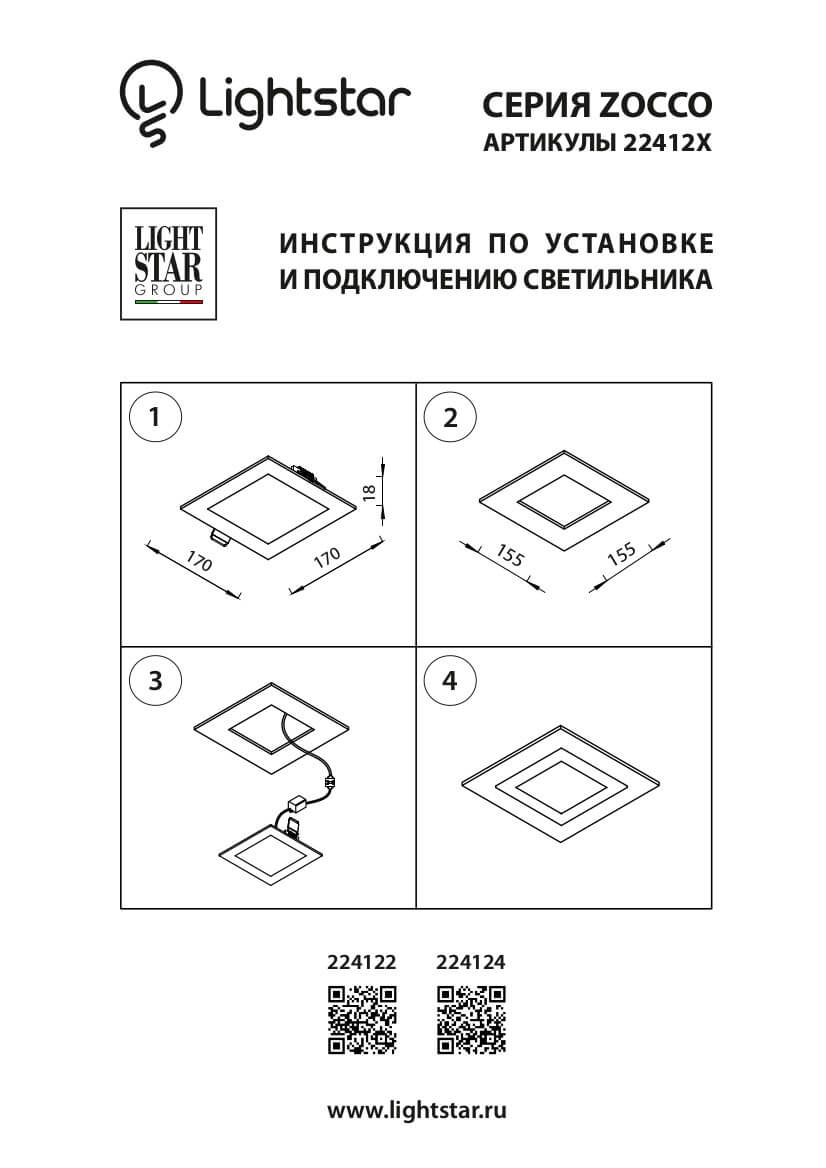 Lightstar

СЕРИЯ ZOCCO
АРТИКУЛЫ 22412X

LIGHT STAR GROUP

ИНСТРУКЦИЯ ПО УСТАНОВКЕ И ПОДКЛЮЧЕНИЮ СВЕТИЛЬНИКА

1

18

170

170

2

155

155

3

4

224122

224124

www.lightstar.ru