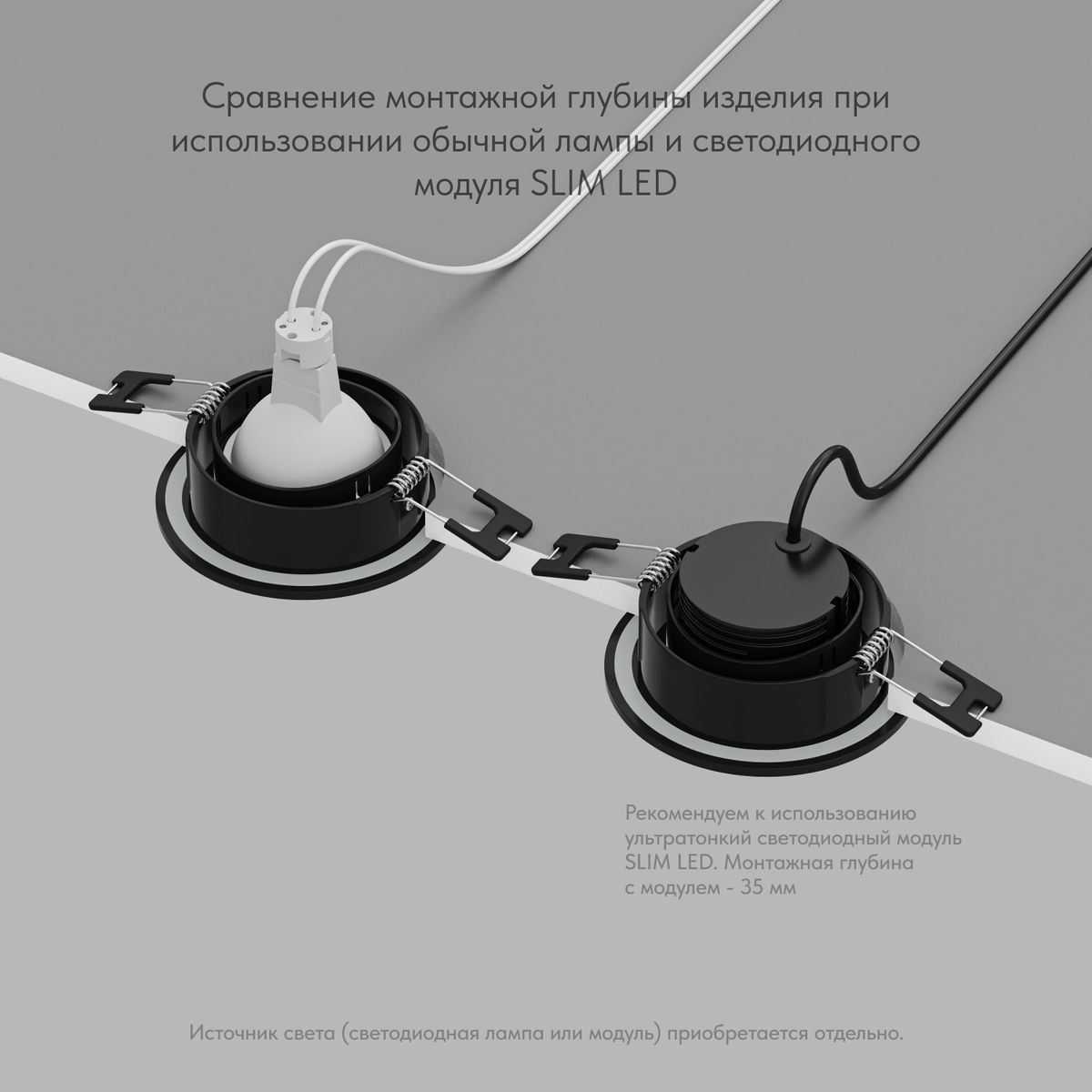 Сравнение монтажной глубины изделия при использовании обычной лампы и светодиодного модуля SLIM LED

Рекомендуем к использованию ультратонкий светодиодный модуль SLIM LED. Монтажная глубина с модулем - 35 мм

Источник света (светодиодная лампа или модуль) приобретается отдельно.