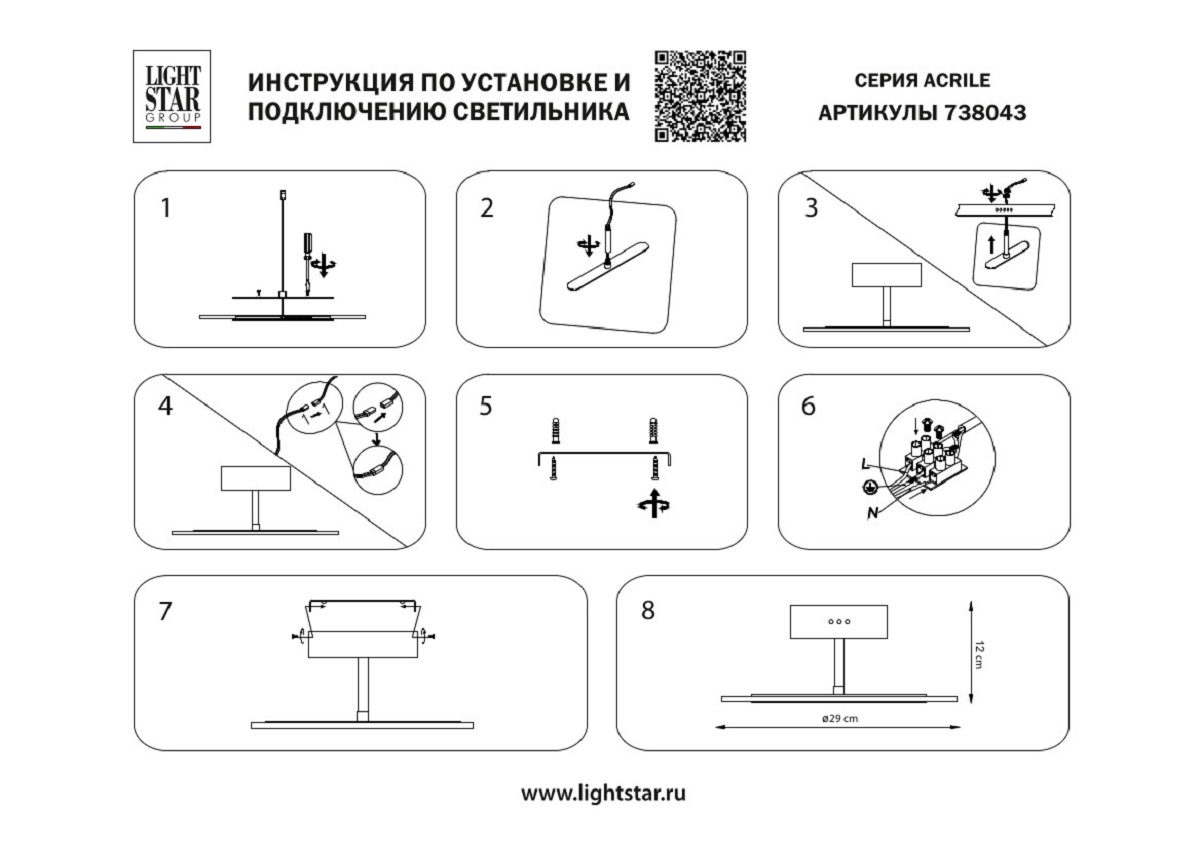 LIGHT STAR GROUP

ИНСТРУКЦИЯ ПО УСТАНОВКЕ И ПОДКЛЮЧЕНИЮ СВЕТИЛЬНИКА

СЕРИЯ ACRILE
АРТИКУЛЫ 738043

1

2

3

4

5

6

L

N

7

8

12 cm

ø29 cm

www.lightstar.ru