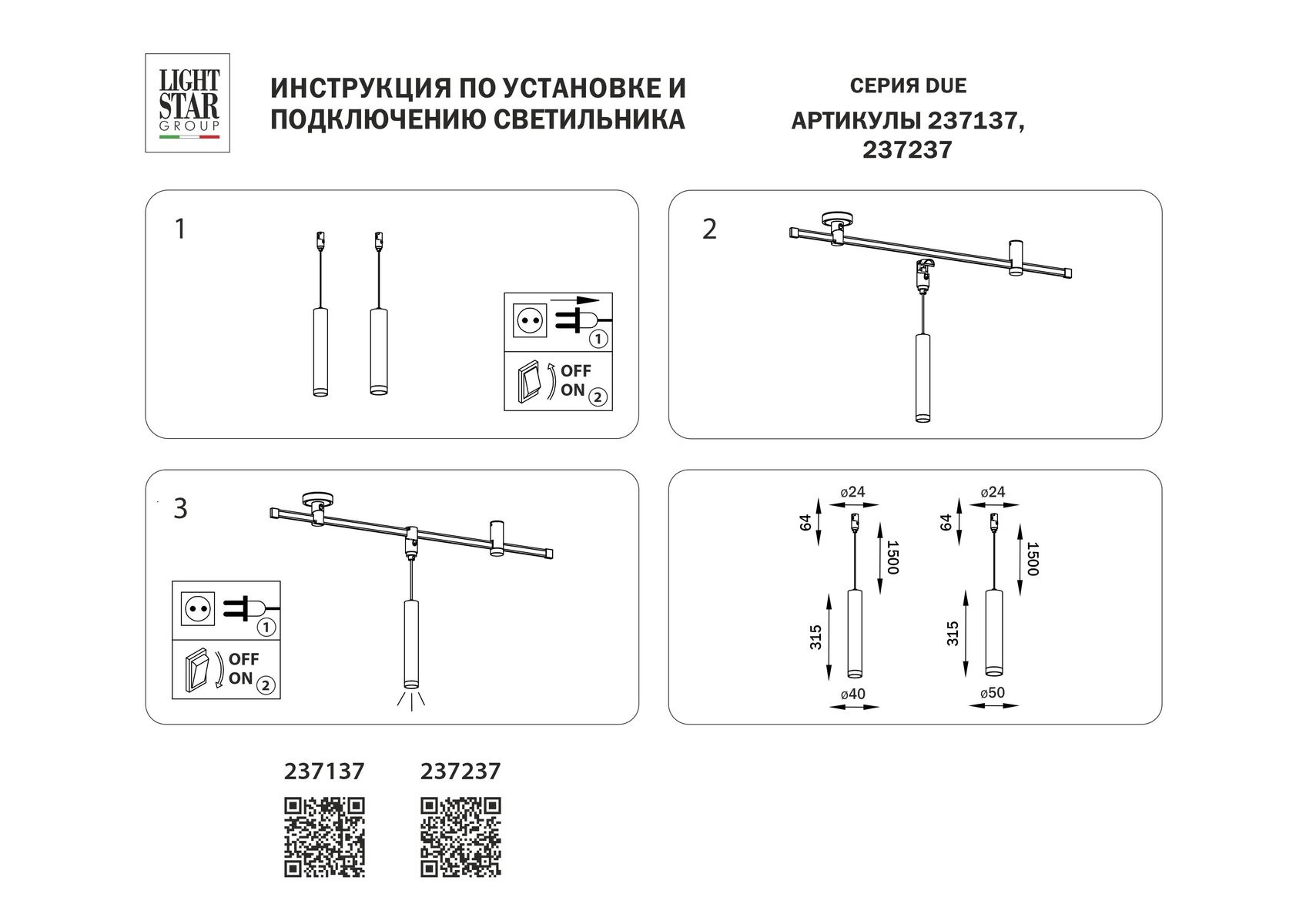 LIGHT STAR GROUP

ИНСТРУКЦИЯ ПО УСТАНОВКЕ И ПОДКЛЮЧЕНИЮ СВЕТИЛЬНИКА

СЕРИЯ DUE
АРТИКУЛЫ 237137, 237237

1

1
OFF
ON 2

2

3

1
OFF
ON 2

ø24
64
1500
315
ø40

ø24
64
1500
315
ø50

237137

237237