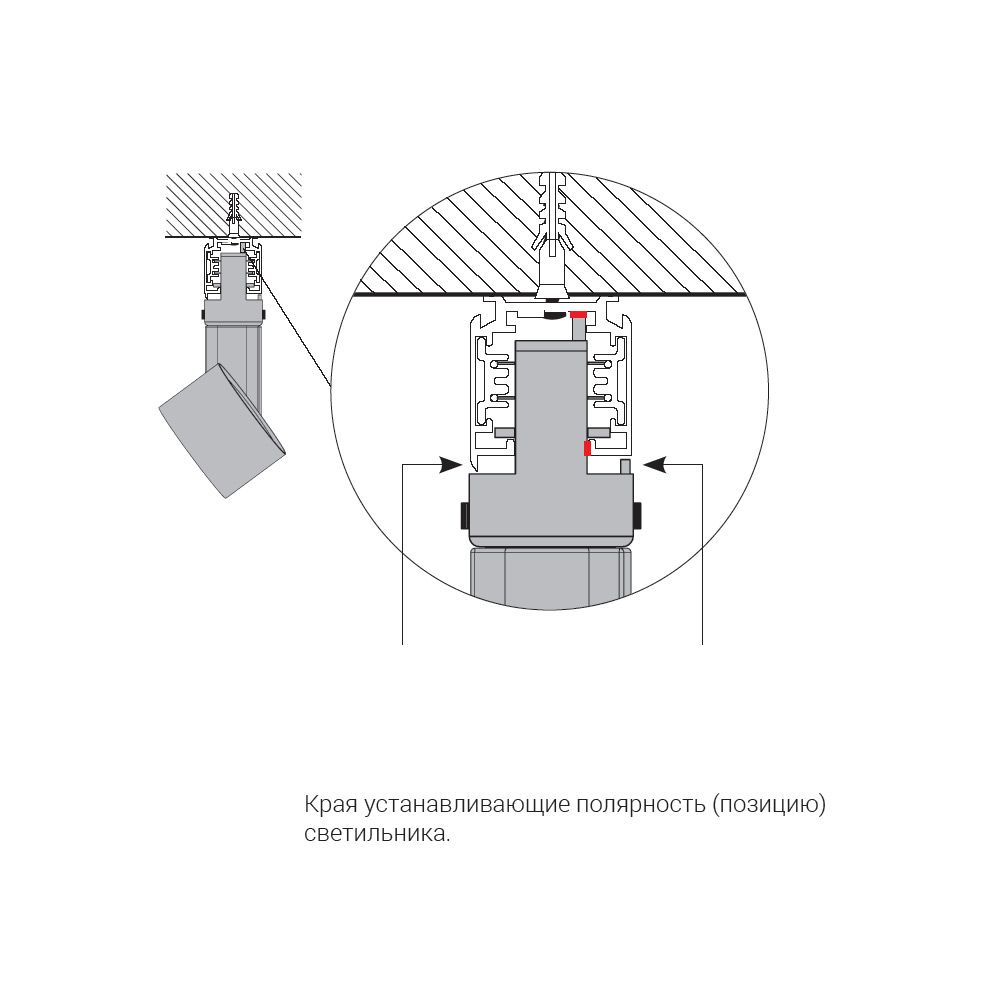 Края устанавливающие полярность (позицию) светильника.