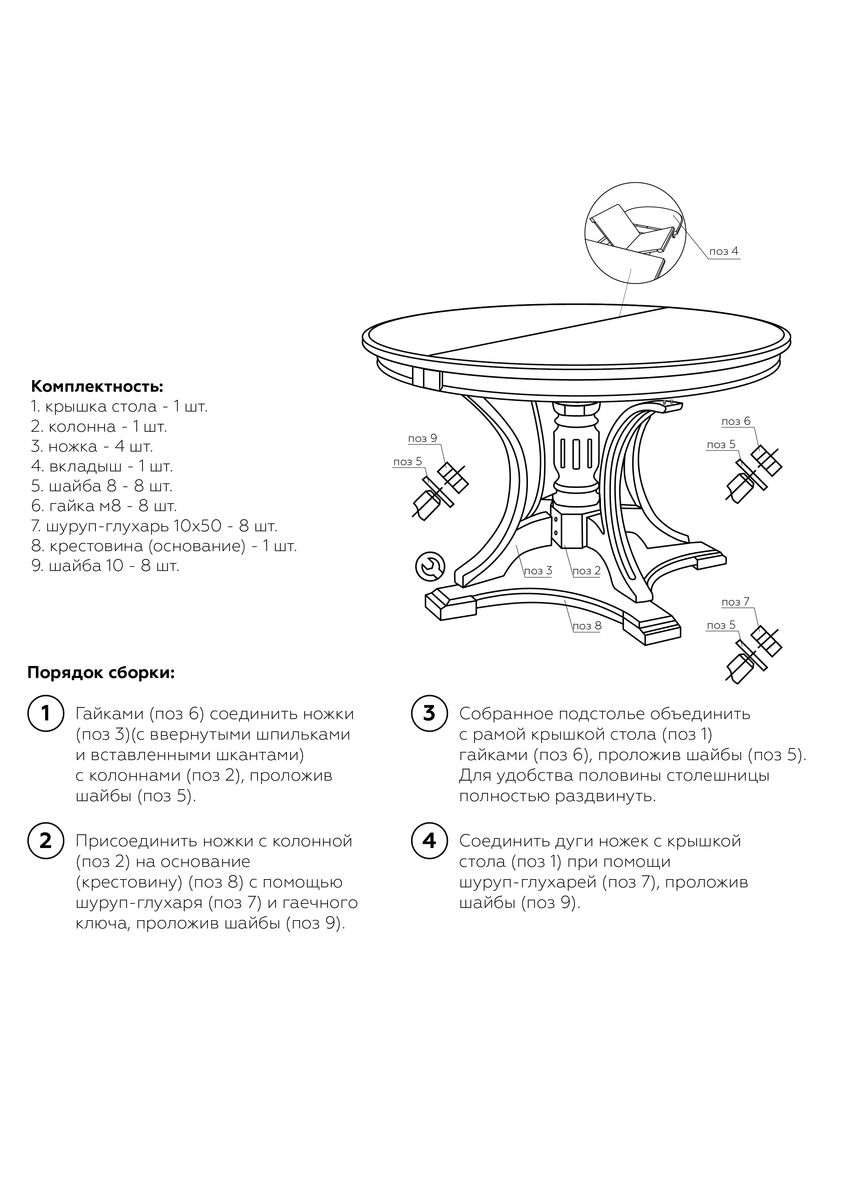 поз 4

Комплектность:
1. крышка стола - 1 шт.
2. колонна - 1 шт.
3. ножка - 4 шт.
4. вкладыш - 1 шт.
5. шайба 8 - 8 шт.
6. гайка м8 - 8 шт.
7. шуруп-глухарь 10х50 - 8 шт.
8. крестовина (основание) - 1 шт.
9. шайба 10 - 8 шт.

поз 9
поз 5
поз 6
поз 5
поз 3
поз 2
поз 8
поз 7
поз 5

Порядок сборки:

1 Гайками (поз 6) соединить ножки (поз 3)(с ввернутыми шпильками и вставленными шкантами) с колоннами (поз 2), проложив шайбы (поз 5).

2 Присоединить ножки с колонной (поз 2) на основание (крестовину) (поз 8) с помощью шуруп-глухаря (поз 7) и гаечного ключа, проложив шайбы (поз 9).

3 Собранное подстолье объединить с рамой крышкой стола (поз 1) гайками (поз 6), проложив шайбы (поз 5). Для удобства половины столешницы полностью раздвинуть.

4 Соединить дуги ножек с крышкой стола (поз 1) при помощи шуруп-глухарей (поз 7), проложив шайбы (поз 9).