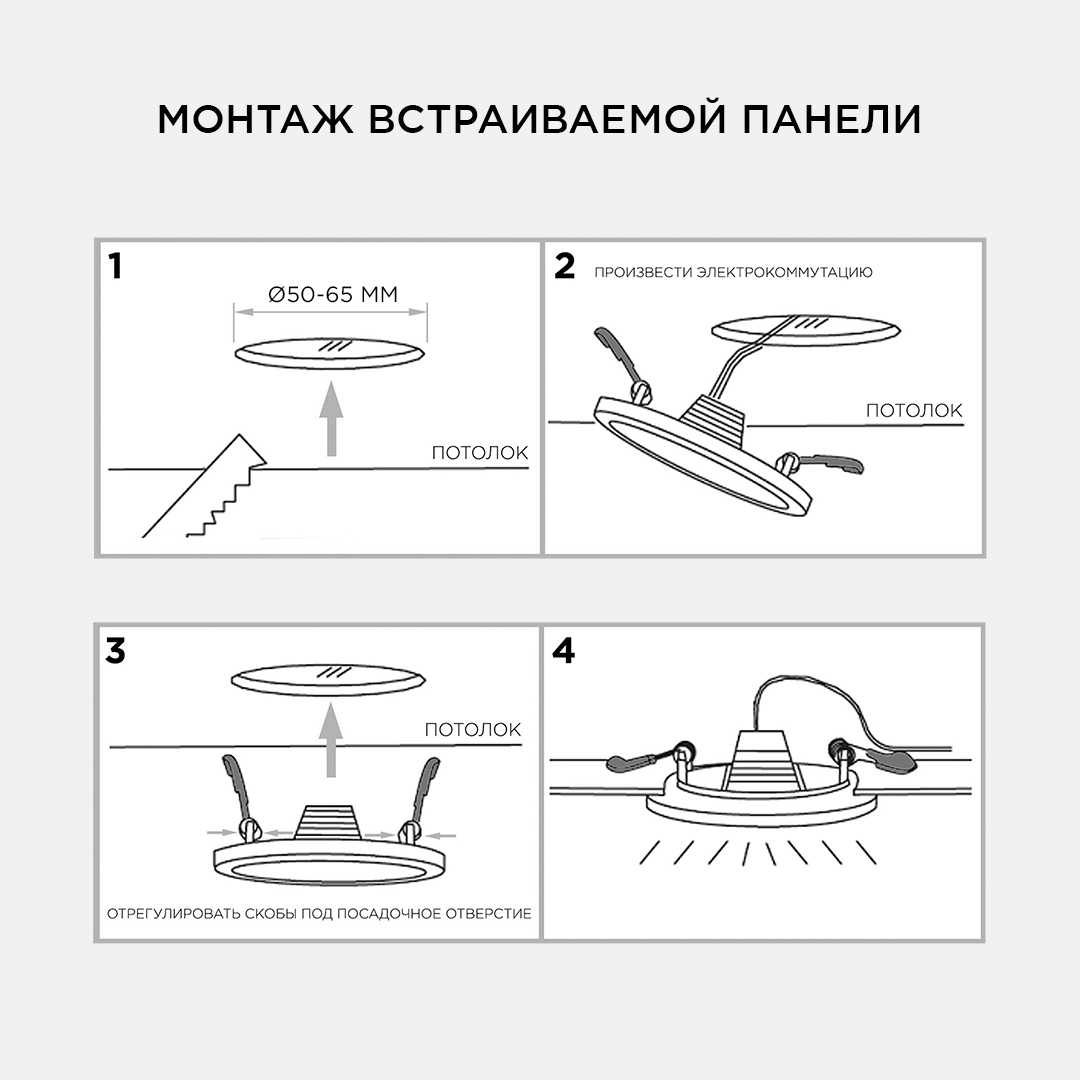 МОНТАЖ ВСТРАИВАЕМОЙ ПАНЕЛИ

1

Ø50-65 ММ

ПОТОЛОК

2

ПРОИЗВЕСТИ ЭЛЕКТРОКОММУТАЦИЮ

ПОТОЛОК

3

ПОТОЛОК

ОТРЕГУЛИРОВАТЬ СКОБЫ ПОД ПОСАДОЧНОЕ ОТВЕРСТИЕ

4