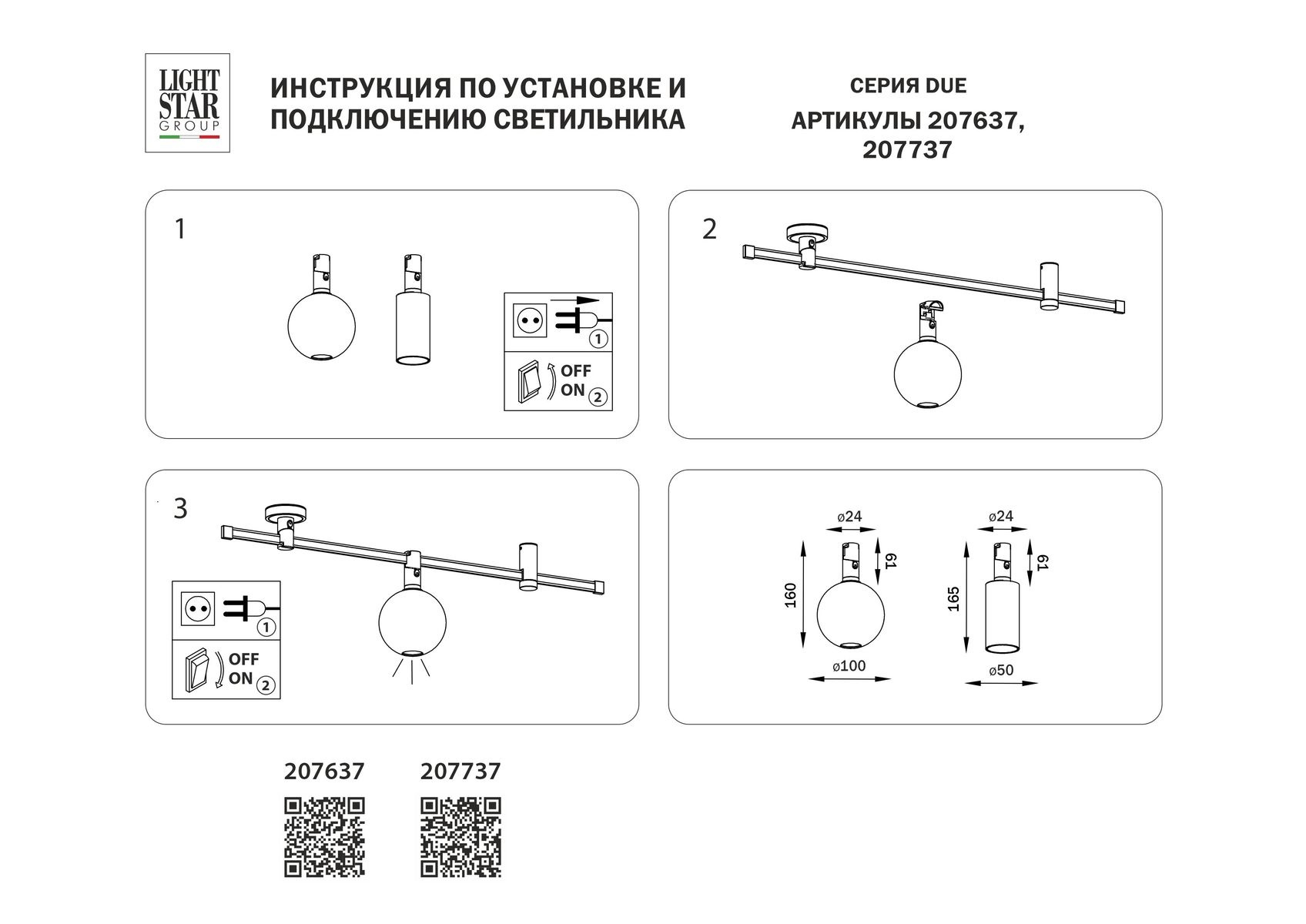 LIGHT STAR GROUP

ИНСТРУКЦИЯ ПО УСТАНОВКЕ И ПОДКЛЮЧЕНИЮ СВЕТИЛЬНИКА

СЕРИЯ DUE
АРТИКУЛЫ 207637, 207737

1

1
OFF
ON 2

2

3

1
OFF
ON 2

ø24
61
160
ø100

ø24
61
165
ø50

207637

207737