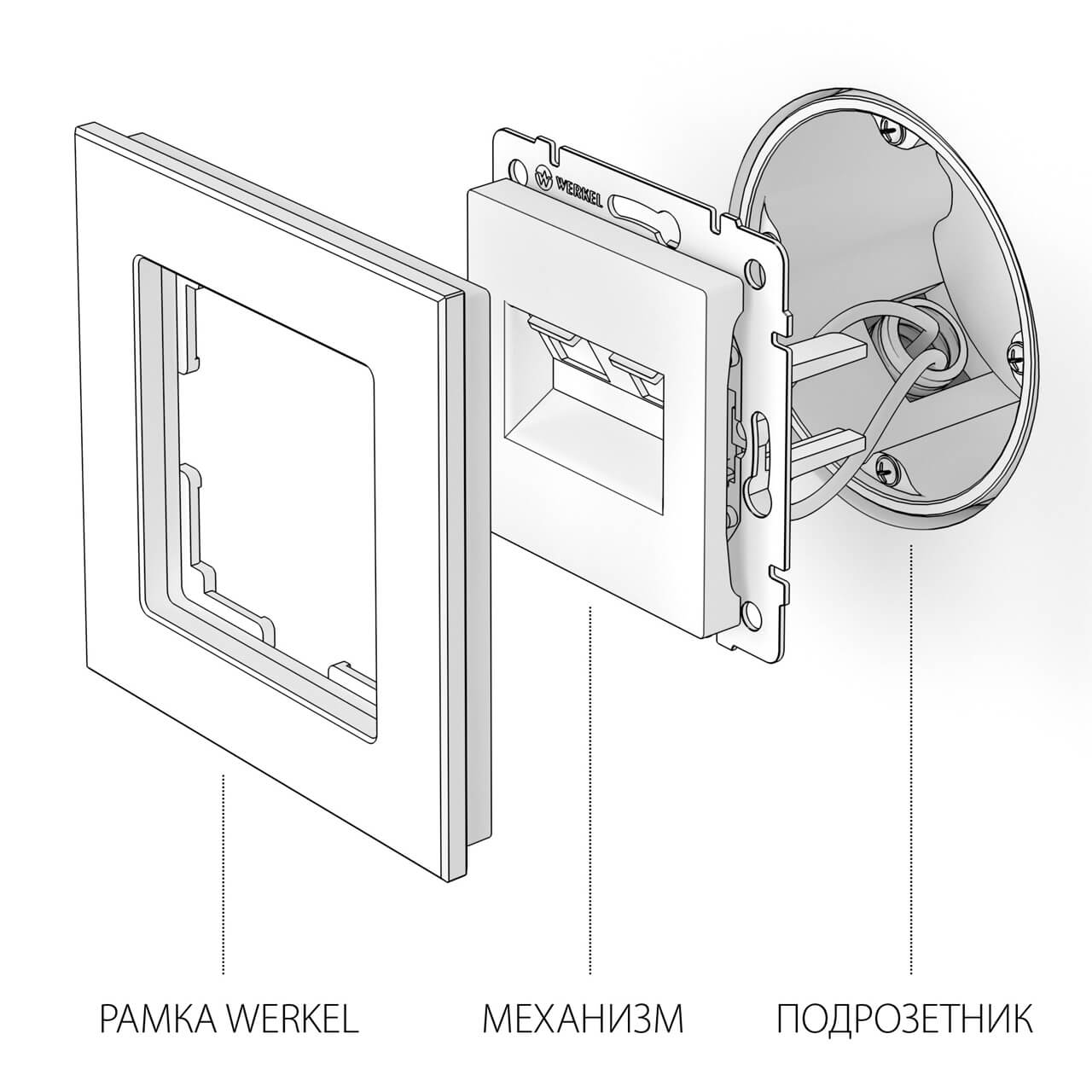 WERKEL

РАМКА WERKEL

МЕХАНИЗМ

ПОДРОЗЕТНИК