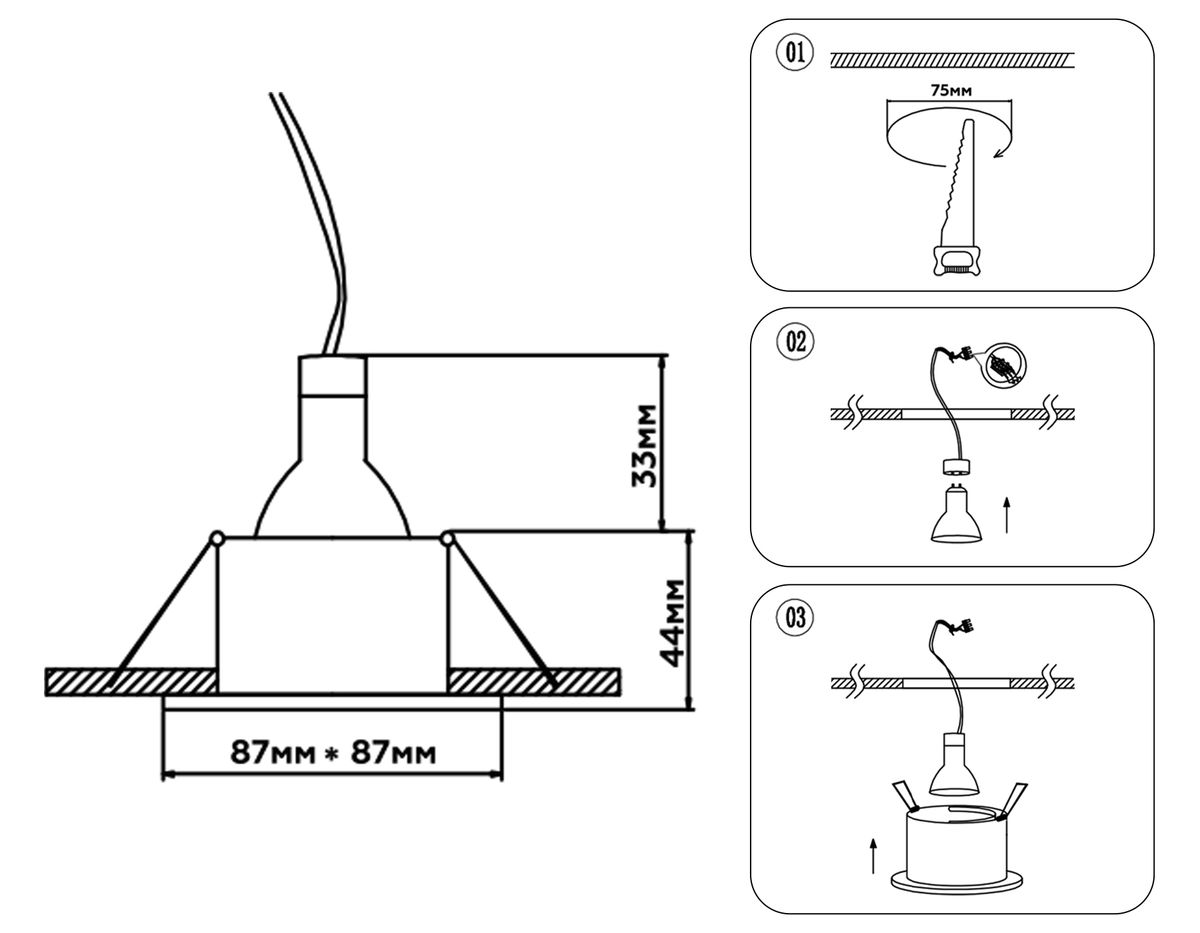 33мм

44мм

87мм * 87мм

01

75мм

02

03