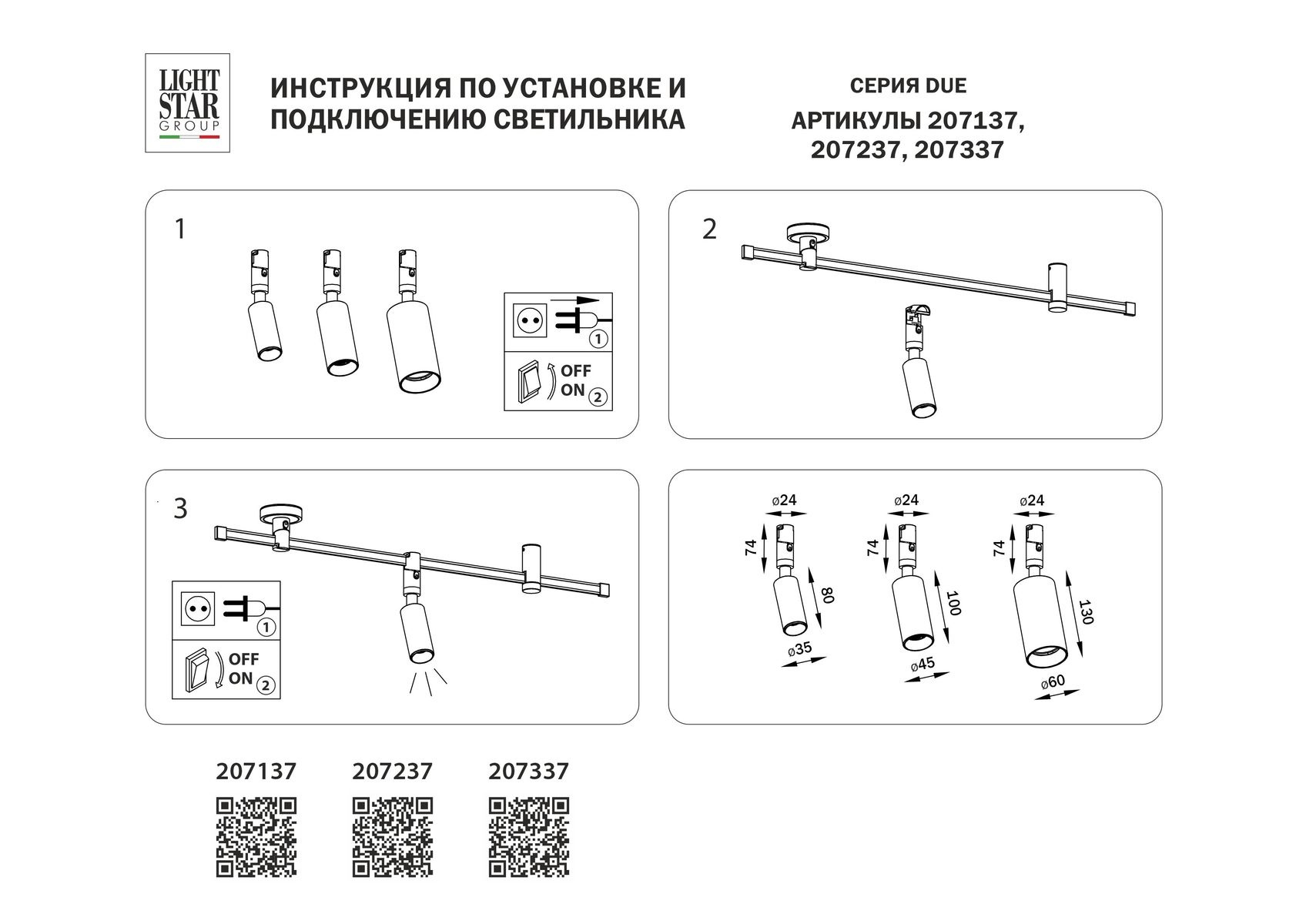 LIGHT STAR GROUP

ИНСТРУКЦИЯ ПО УСТАНОВКЕ И ПОДКЛЮЧЕНИЮ СВЕТИЛЬНИКА

СЕРИЯ DUE
АРТИКУЛЫ 207137, 207237, 207337

1

1
OFF
ON 2

2

3

1
OFF
ON 2

ø24
74
80
ø35

ø24
74
100
ø45

ø24
74
130
ø60

207137

207237

207337