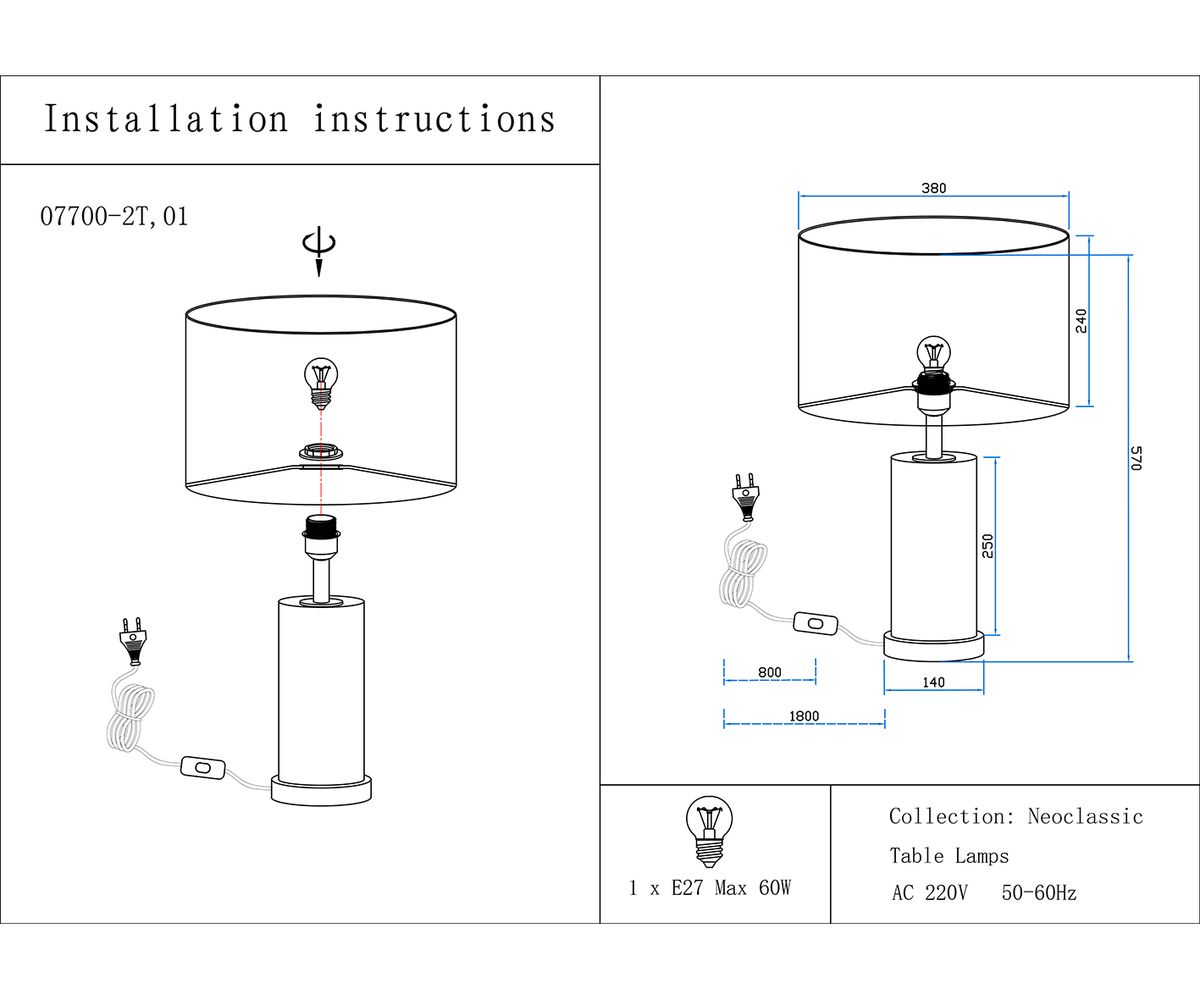 Installation instructions

07700-2T,01

380

240

570

250

800

140

1800

1 x E27 Max 60W

Collection: Neoclassic

Table Lamps

AC 220V 50-60Hz