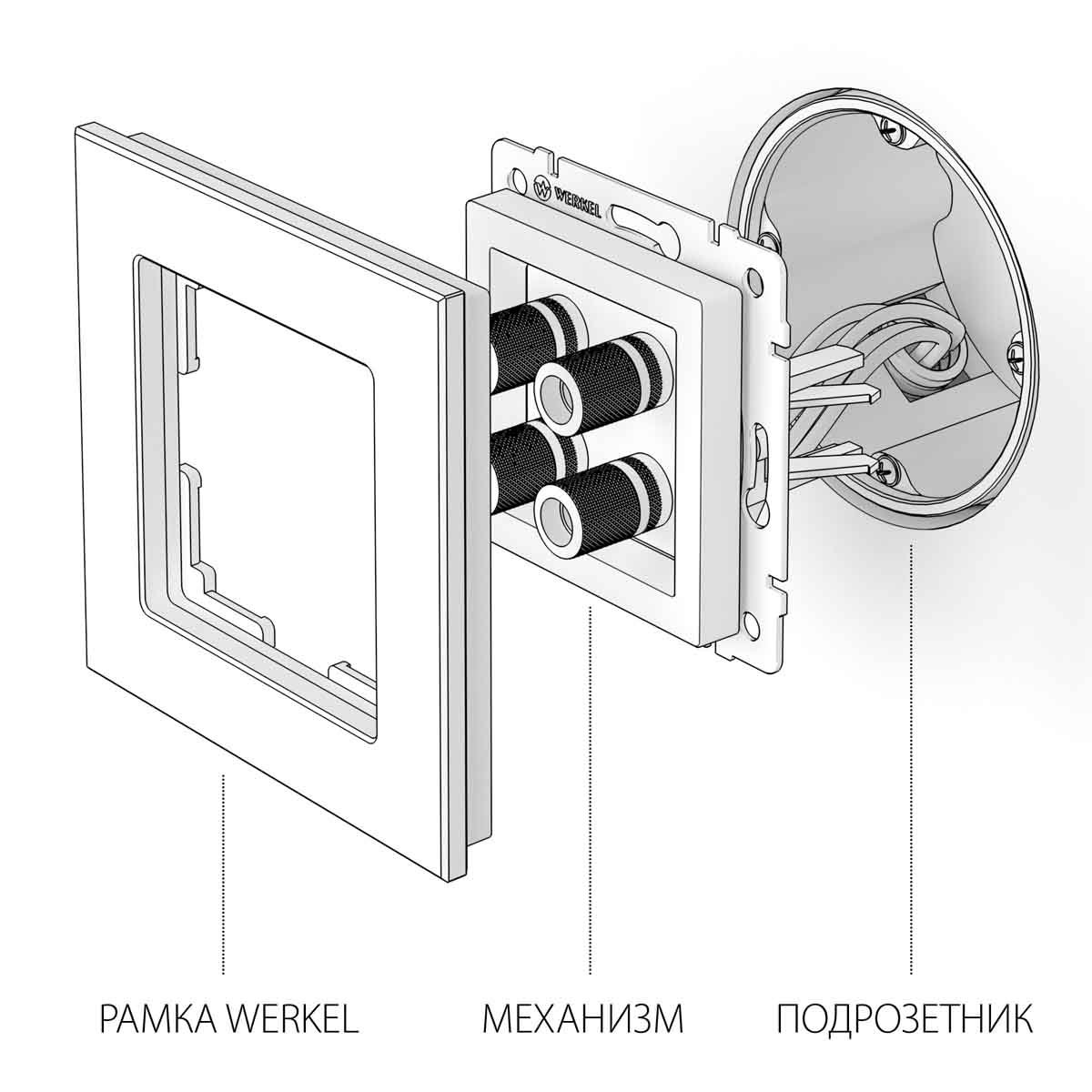 WERKEL

РАМКА WERKEL

МЕХАНИЗМ

ПОДРОЗЕТНИК