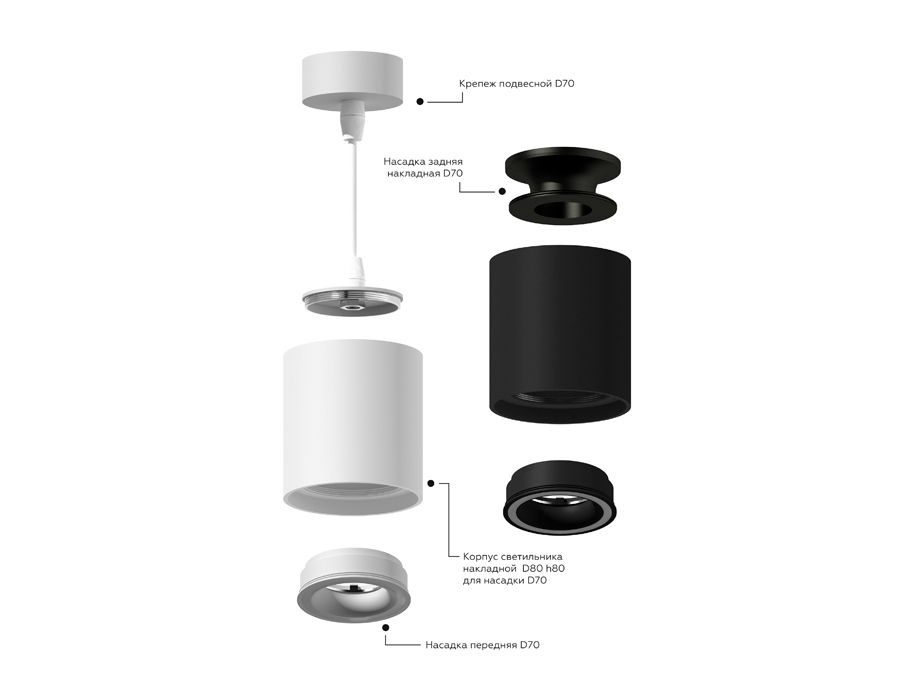 Крепеж подвесной D70

Насадка задняя накладная D70

Корпус светильника накладной D80 h80 для насадки D70

Насадка передняя D70