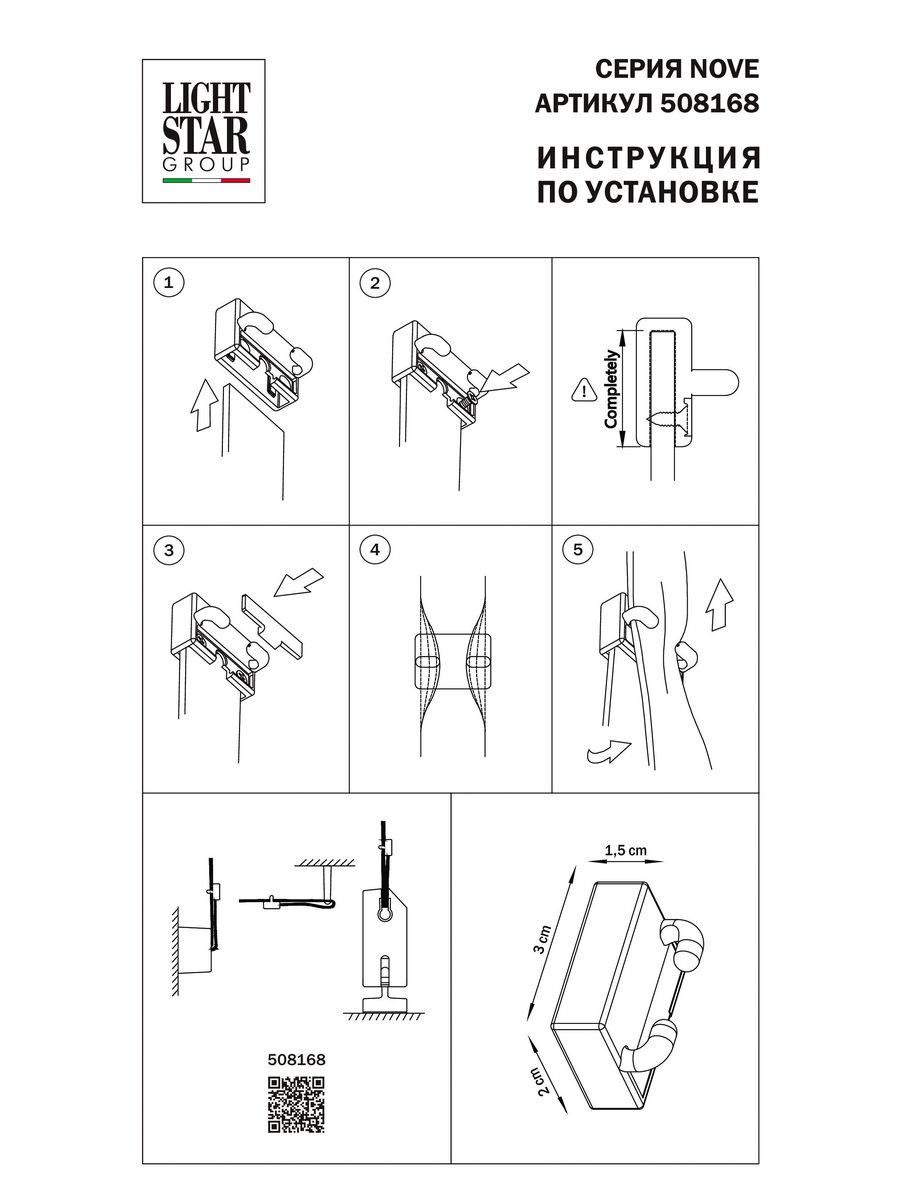 LIGHT STAR GROUP

СЕРИЯ NOVE
АРТИКУЛ 508168

ИНСТРУКЦИЯ
ПО УСТАНОВКЕ

1

2

Completely

3

4

5

508168

1,5 cm

3 cm

2 cm