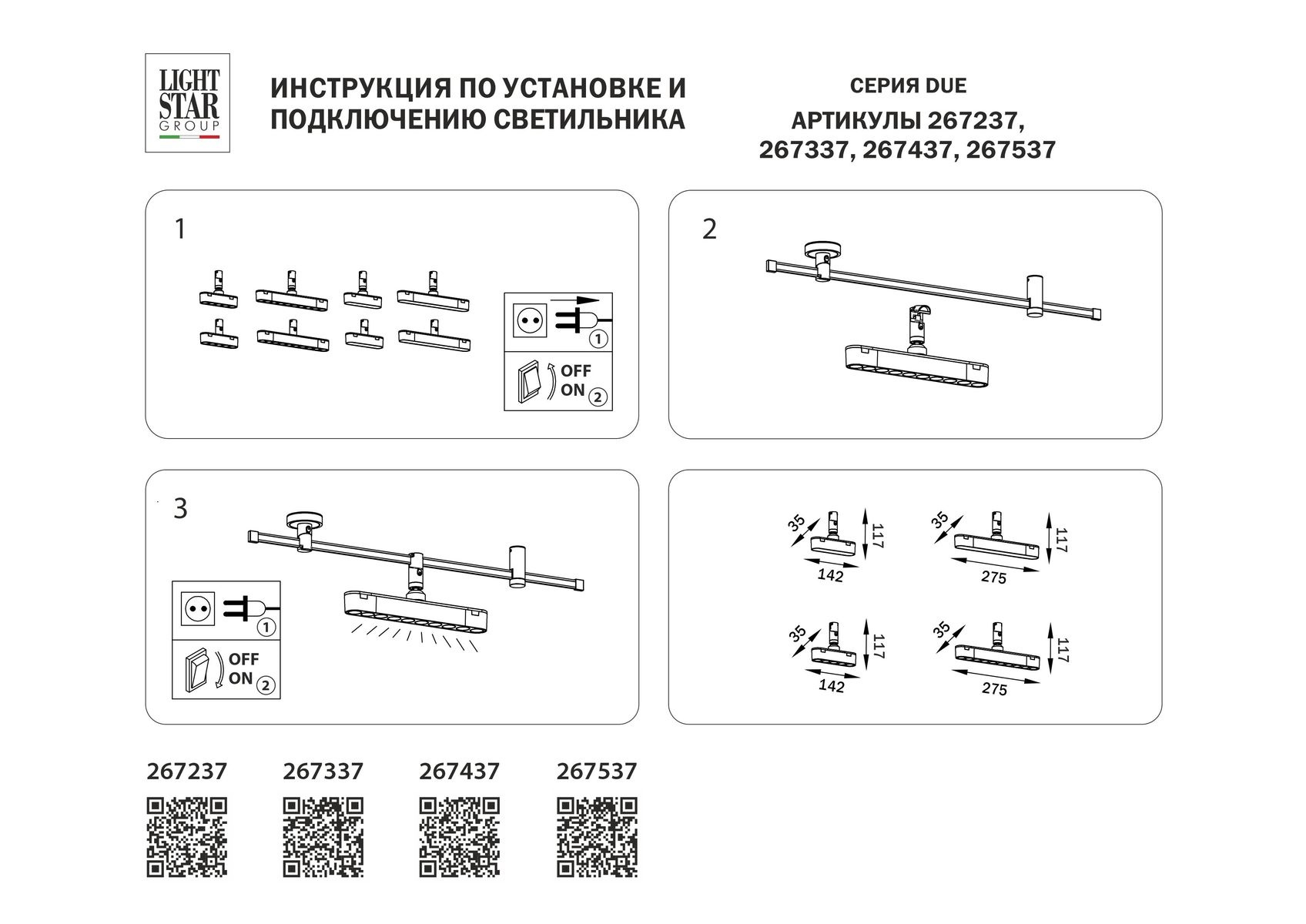 LIGHT STAR GROUP

ИНСТРУКЦИЯ ПО УСТАНОВКЕ И ПОДКЛЮЧЕНИЮ СВЕТИЛЬНИКА

СЕРИЯ DUE
АРТИКУЛЫ 267237, 267337, 267437, 267537

1

1
OFF
ON 2

2

3

1
OFF
ON 2

35
117
142

35
117
275

35
117
142

35
117
275

267237
267337
267437
267537