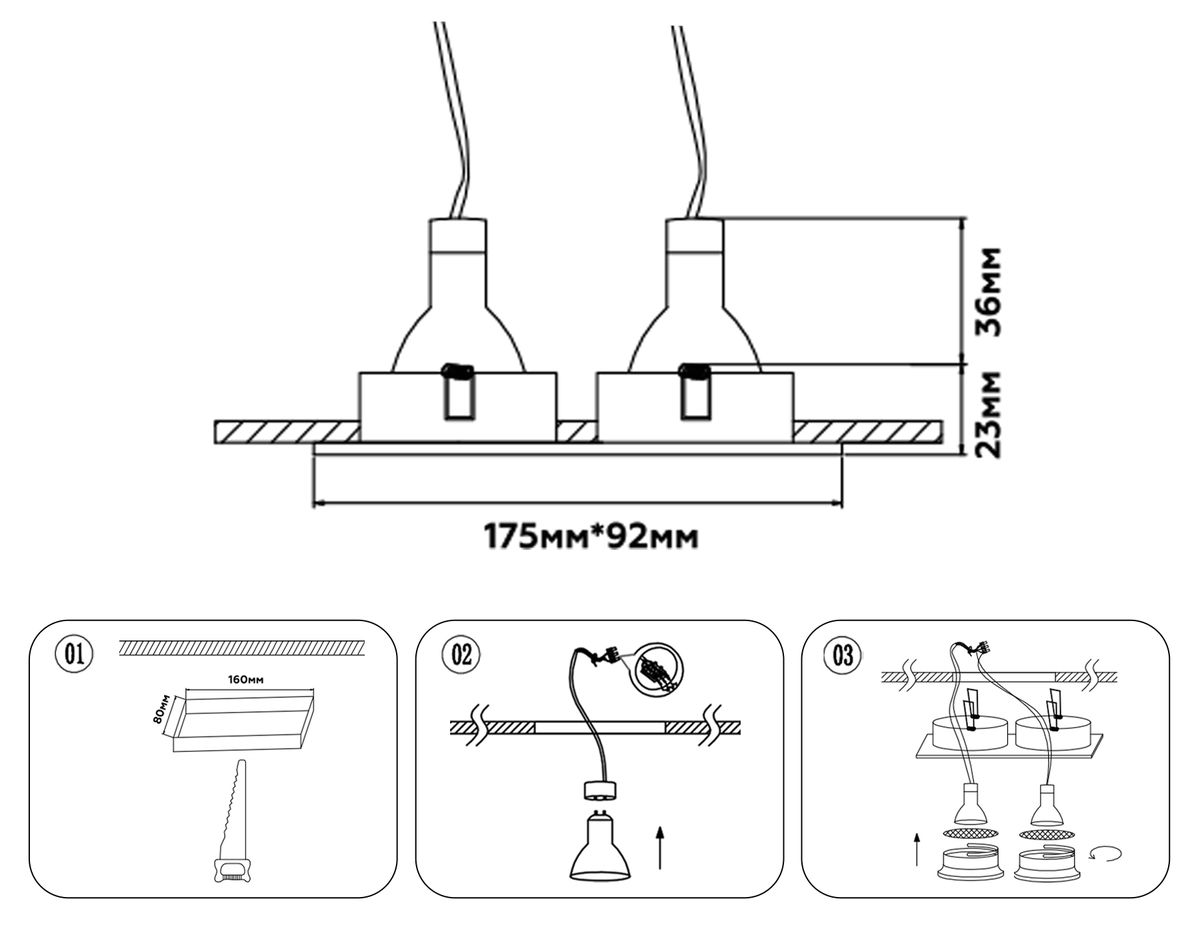 36мм
23мм
175мм*92мм

01
160мм
80мм

02

03