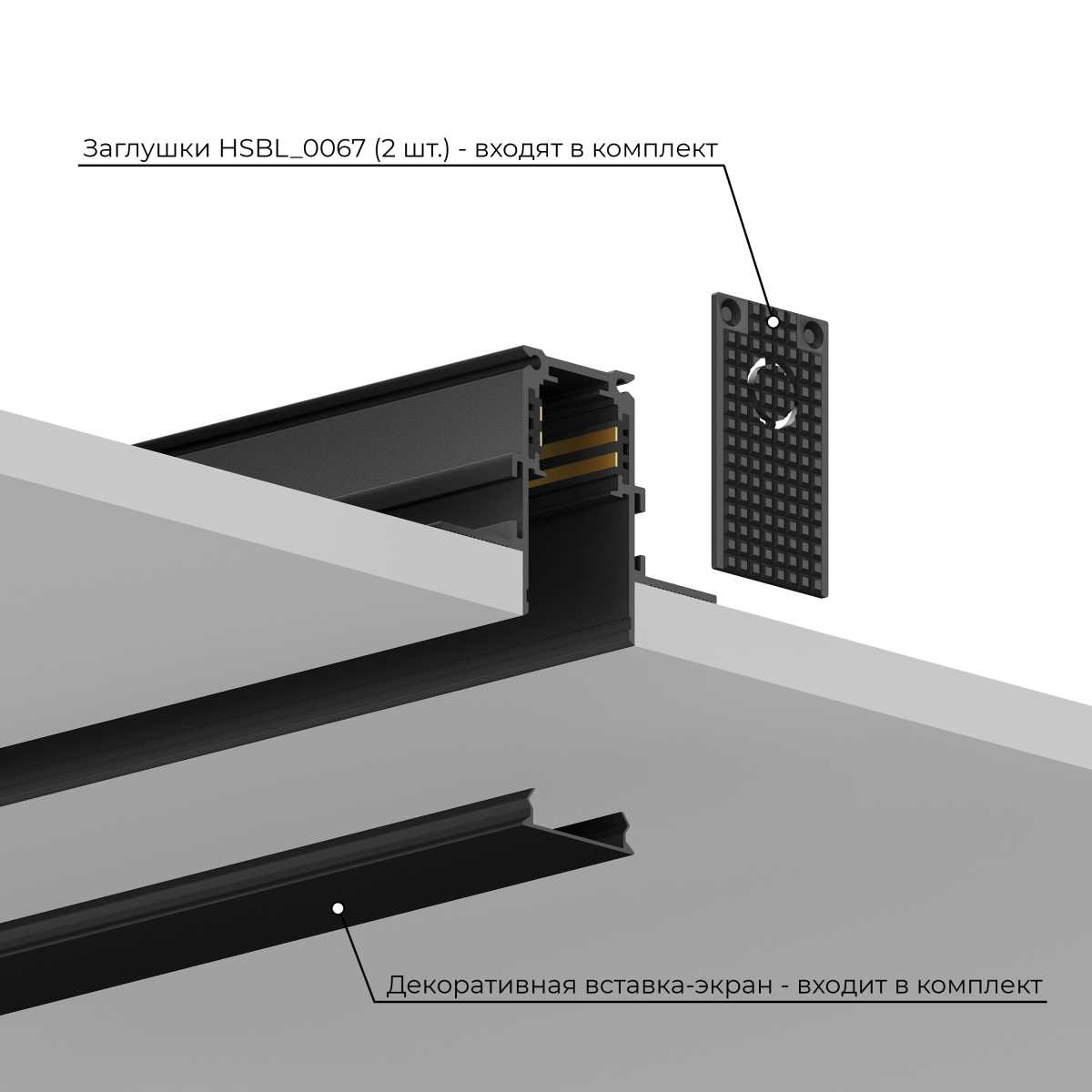 Заглушки HSBL_0067 (2 шт.) - входят в комплект

Декоративная вставка-экран - входит в комплект