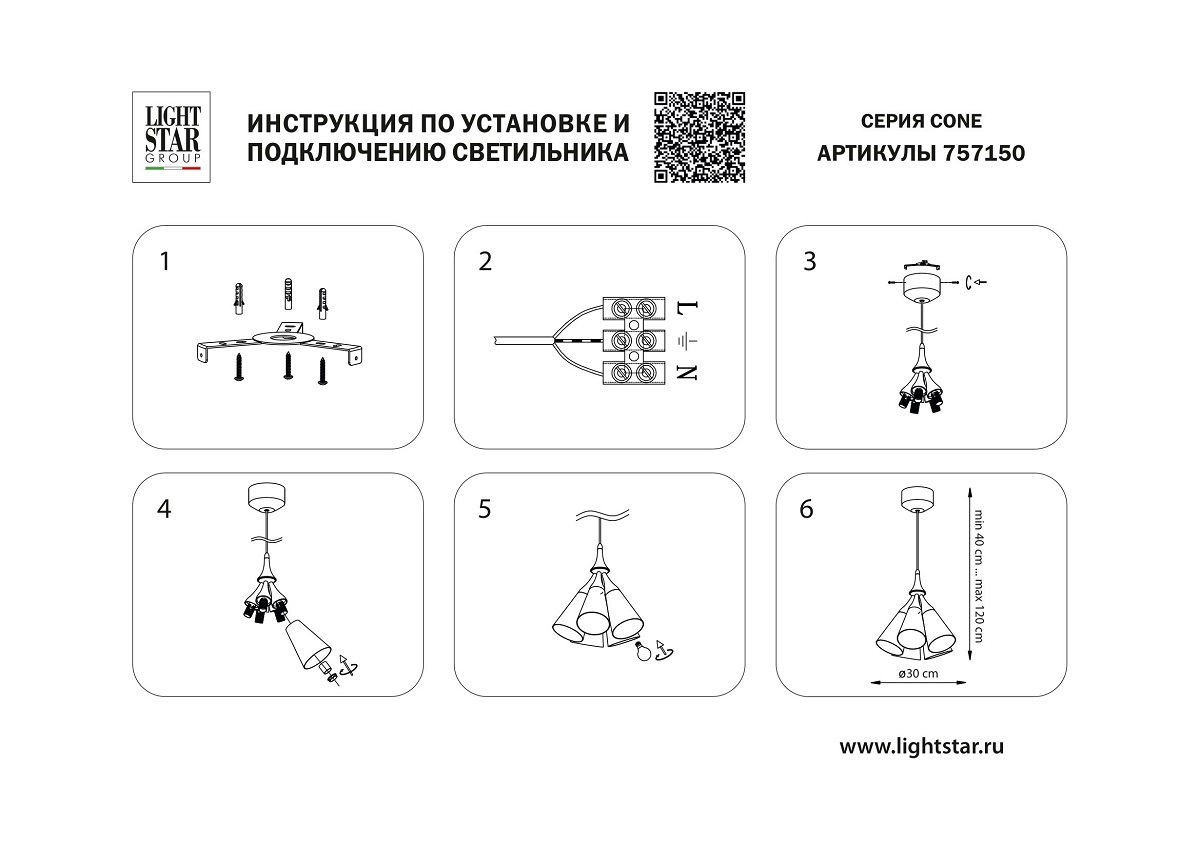 LIGHT STAR GROUP

ИНСТРУКЦИЯ ПО УСТАНОВКЕ И ПОДКЛЮЧЕНИЮ СВЕТИЛЬНИКА

СЕРИЯ CONE
АРТИКУЛЫ 757150

1

2

L
N

3

4

5

6

min 40 cm ... max 120 cm

ø30 cm

www.lightstar.ru