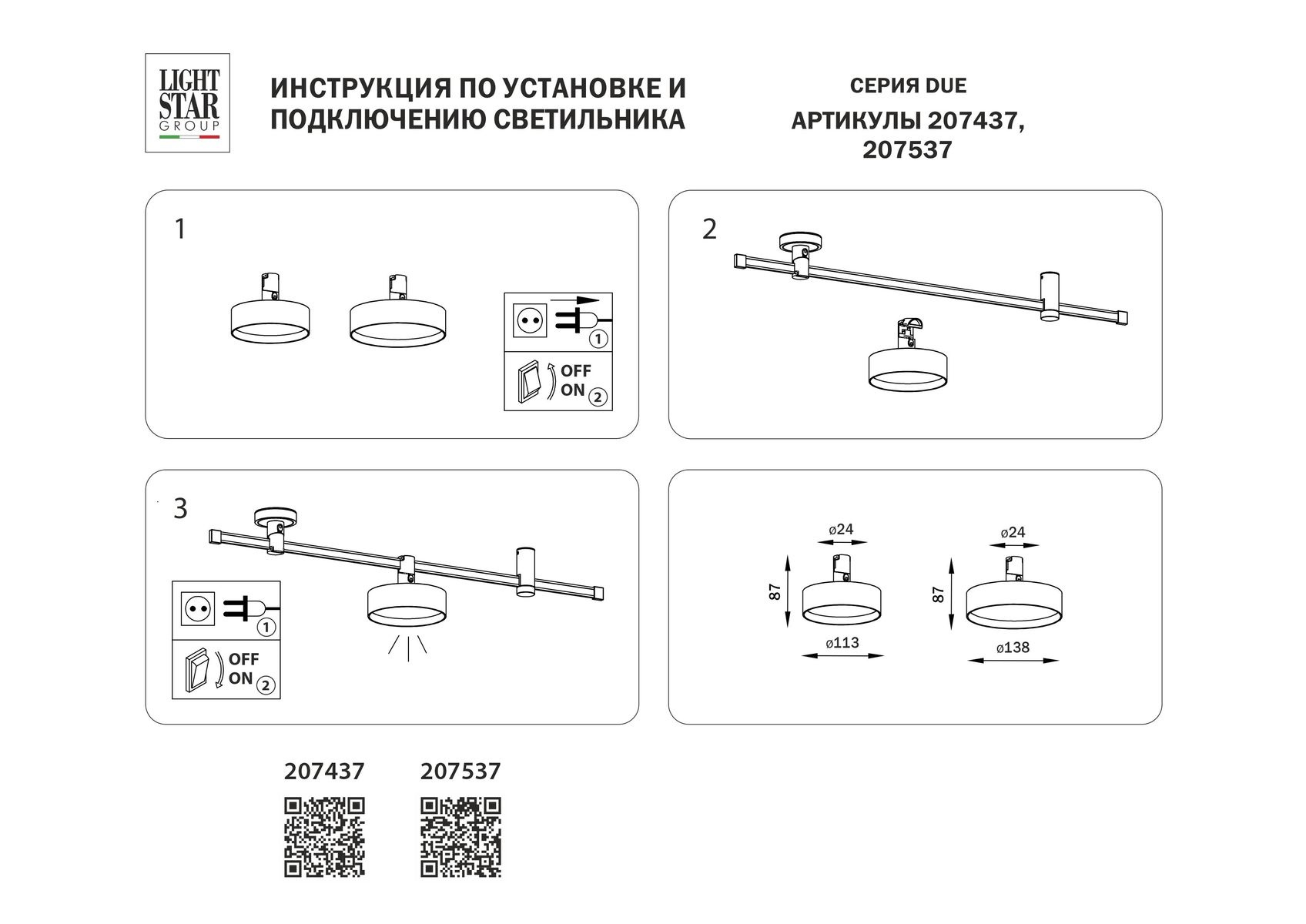 LIGHT STAR GROUP

ИНСТРУКЦИЯ ПО УСТАНОВКЕ И ПОДКЛЮЧЕНИЮ СВЕТИЛЬНИКА

СЕРИЯ DUE
АРТИКУЛЫ 207437, 207537

1

1

OFF
ON
2

2

3

1

OFF
ON
2

ø24
87
ø113

ø24
87
ø138

207437

207537