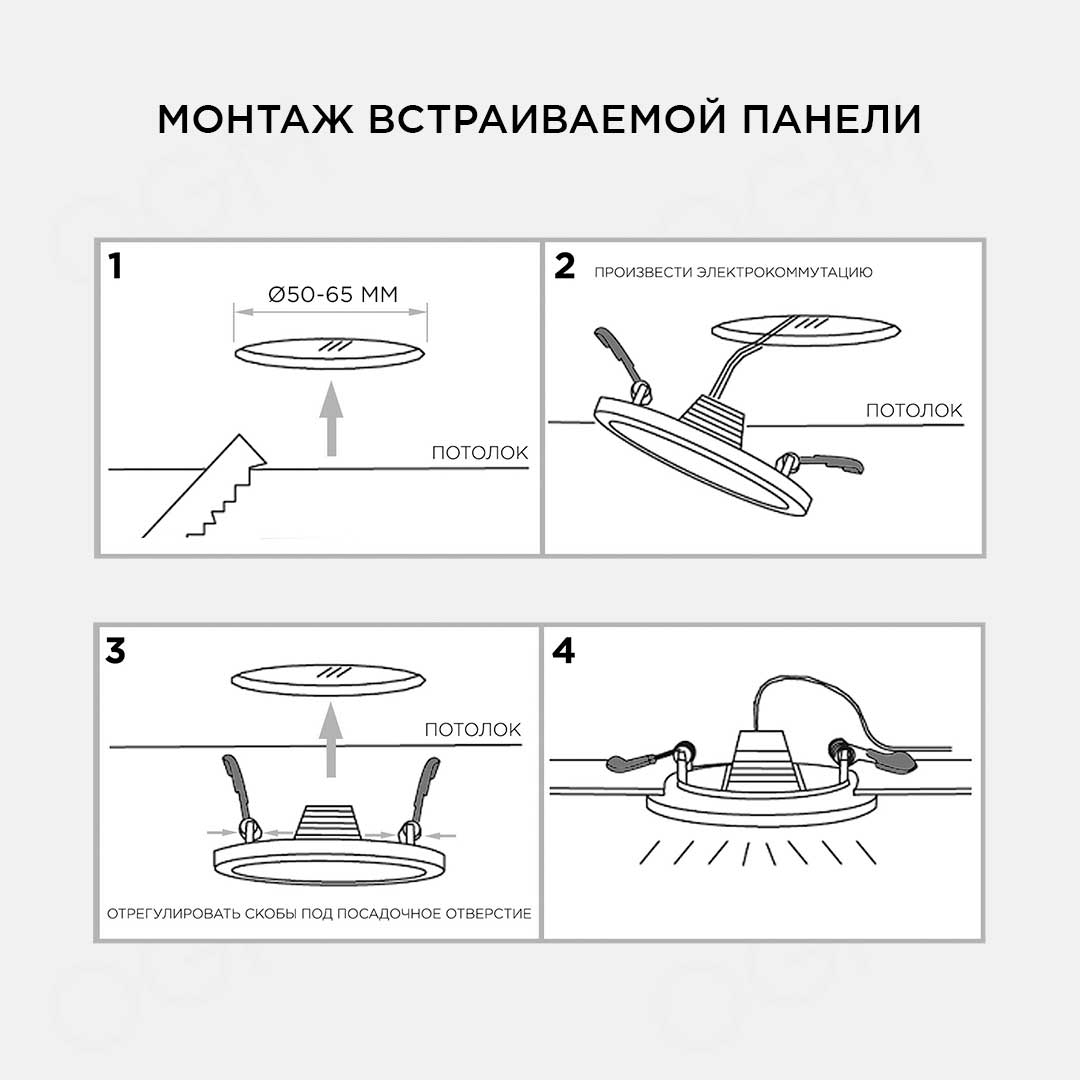 МОНТАЖ ВСТРАИВАЕМОЙ ПАНЕЛИ

1

Ø50-65 ММ

ПОТОЛОК

2

ПРОИЗВЕСТИ ЭЛЕКТРОКОММУТАЦИЮ

ПОТОЛОК

3

ПОТОЛОК

ОТРЕГУЛИРОВАТЬ СКОБЫ ПОД ПОСАДОЧНОЕ ОТВЕРСТИЕ

4