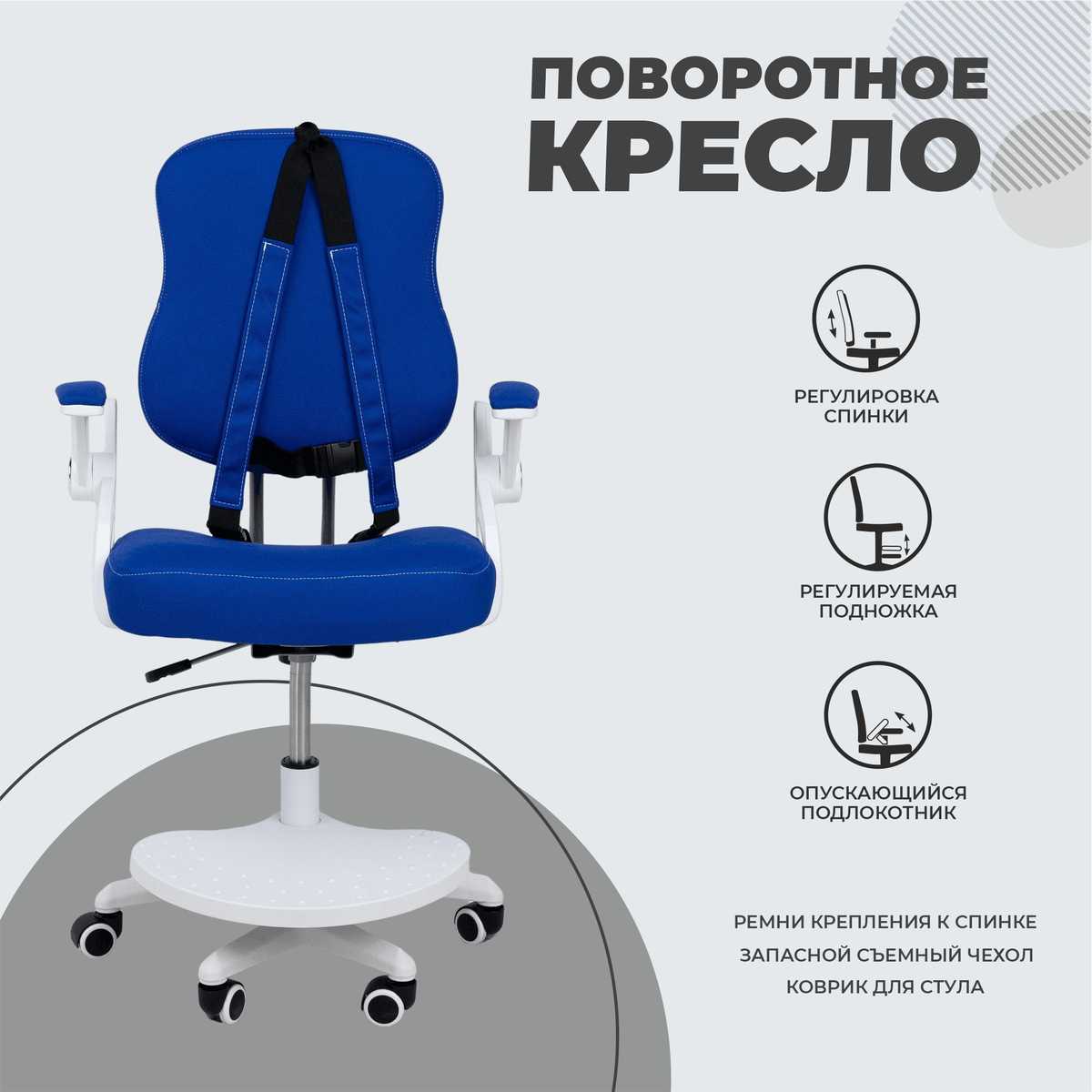 ПОВОРОТНОЕ КРЕСЛО

РЕГУЛИРОВКА СПИНКИ

РЕГУЛИРУЕМАЯ ПОДНОЖКА

ОПУСКАЮЩИЙСЯ ПОДЛОКОТНИК

РЕМНИ КРЕПЛЕНИЯ К СПИНКЕ
ЗАПАСНОЙ СЪЕМНЫЙ ЧЕХОЛ
КОВРИК ДЛЯ СТУЛА