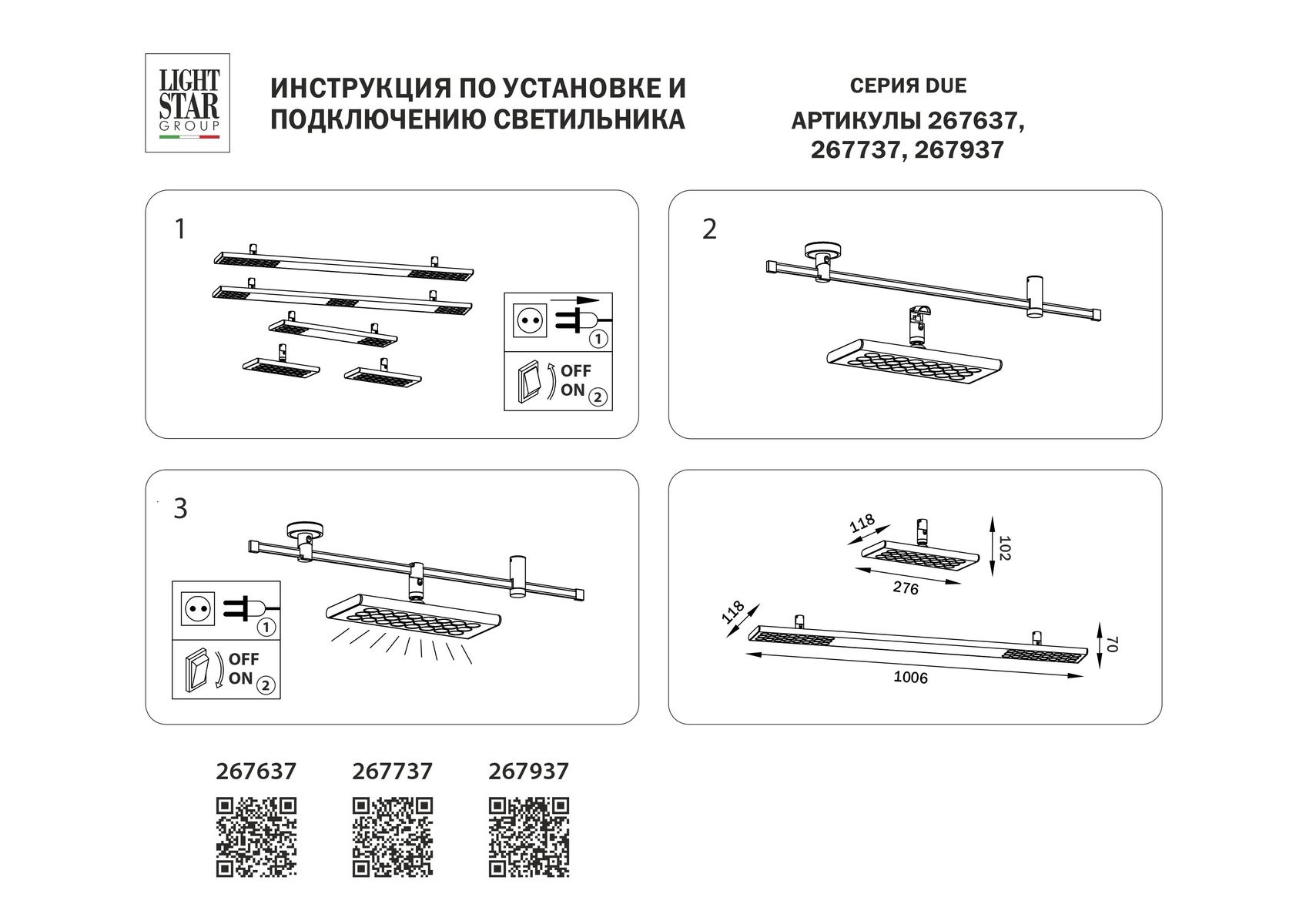 LIGHT STAR GROUP

ИНСТРУКЦИЯ ПО УСТАНОВКЕ И ПОДКЛЮЧЕНИЮ СВЕТИЛЬНИКА

СЕРИЯ DUE

АРТИКУЛЫ 267637, 267737, 267937

1

1

OFF
ON 2

2

3

1

OFF
ON 2

118

102

276

118

70

1006

267637

267737

267937