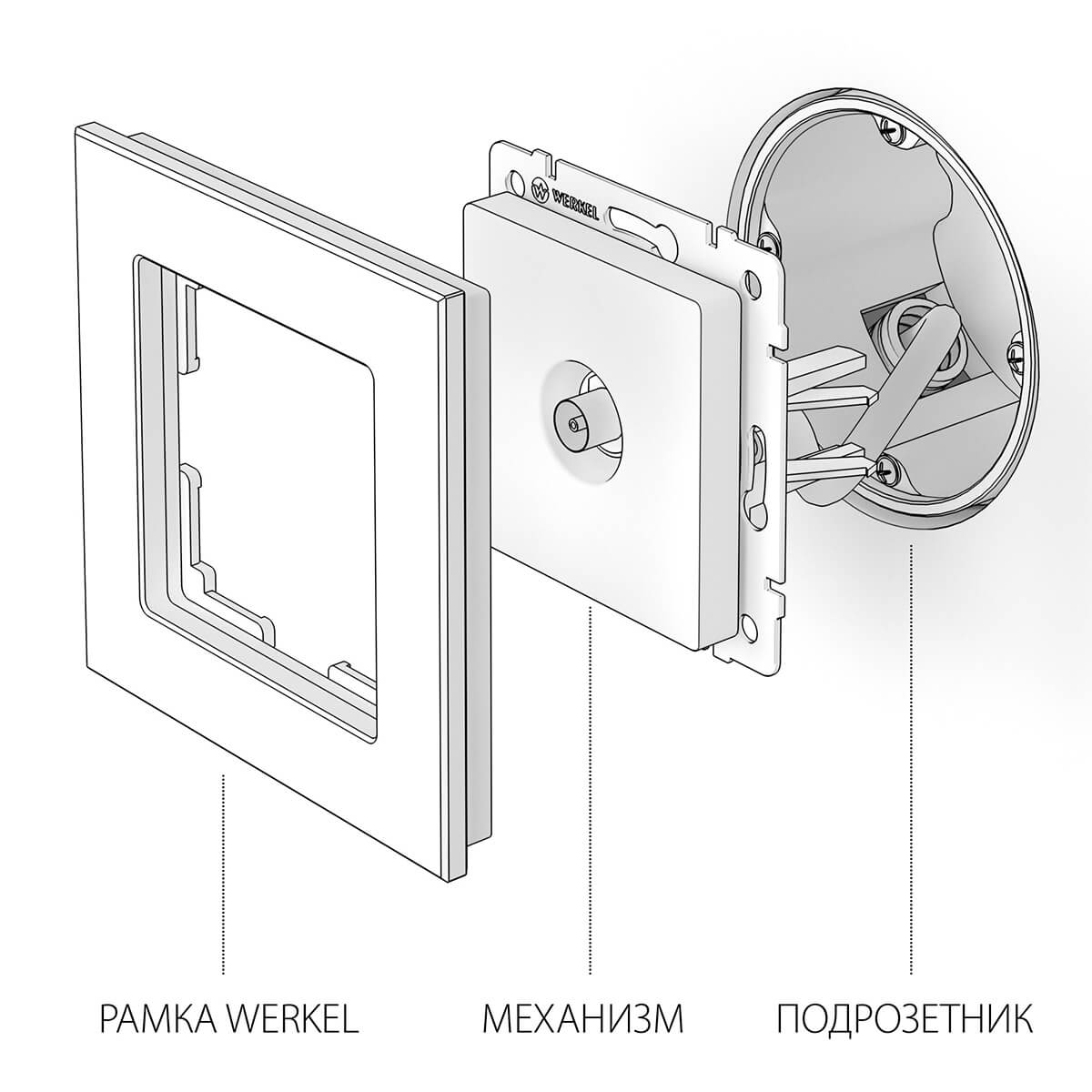 WERKEL

РАМКА WERKEL

МЕХАНИЗМ

ПОДРОЗЕТНИК